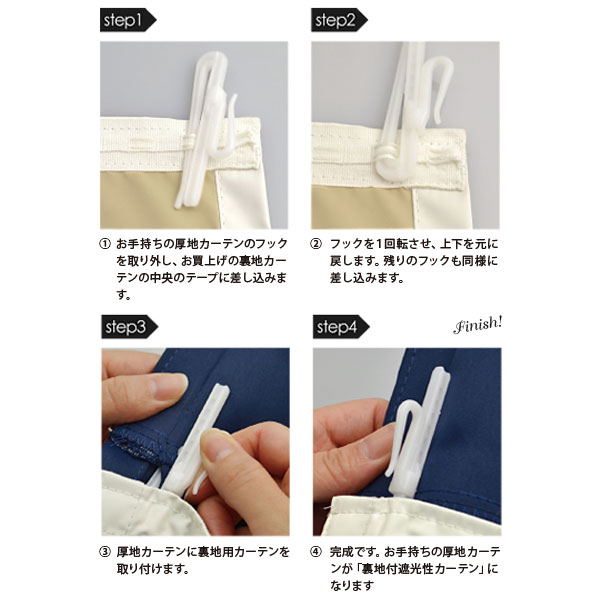 step1

① お手持ちの厚地カーテンのフックを取り外し、お買上げの裏地カーテンの中央のテープに差し込みます。

step2

② フックを1回転させ、上下を元に戻します。残りのフックも同様に差し込みます。

step3

③ 厚地カーテンに裏地用カーテンを取り付けます。

step4

Finish!

④ 完成です。お手持ちの厚地カーテンが「裏地付遮光性カーテン」になります