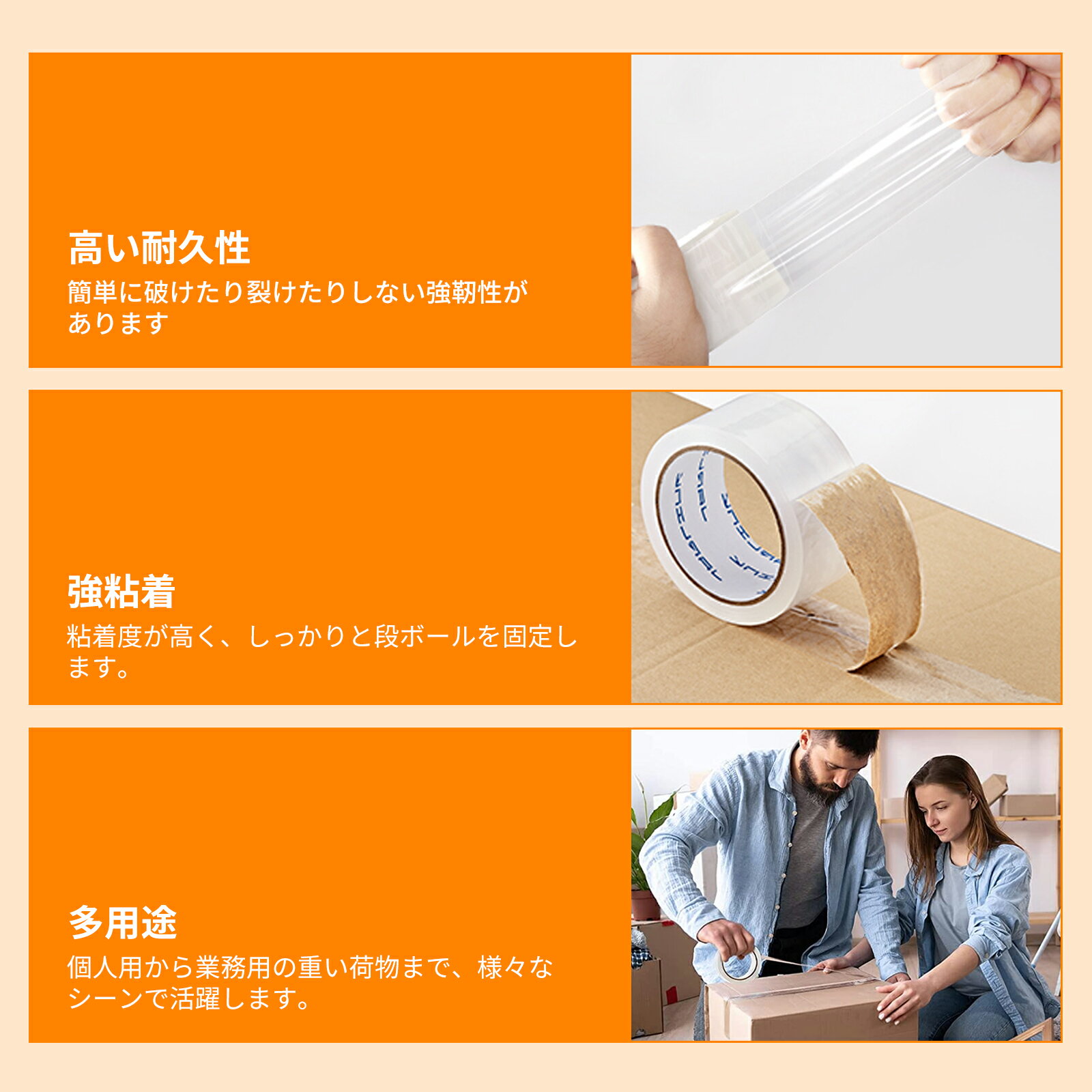 高い耐久性

簡単に破けたり裂けたりしない強靭性があります

強粘着

粘着度が高く、しっかりと段ボールを固定します。

多用途

個人用から業務用の重い荷物まで、様々なシーンで活躍します。