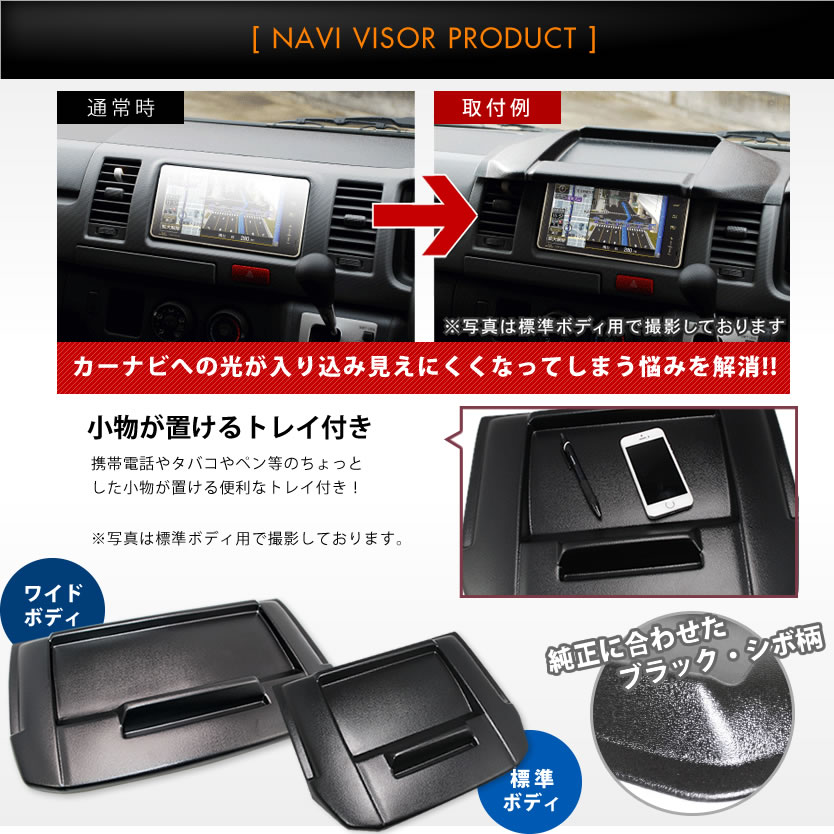 [ NAVI VISOR PRODUCT ]

通常時

取付例

※写真は標準ボディ用で撮影しております

カーナビへの光が入り込み見えにくくなってしまう悩みを解消!!

小物が置けるトレイ付き

携帯電話やタバコやペン等のちょっとした小物が置ける便利なトレイ付き！

※写真は標準ボディ用で撮影しております。

ワイドボディ

標準ボディ

純正に合わせたブラック・シボ柄