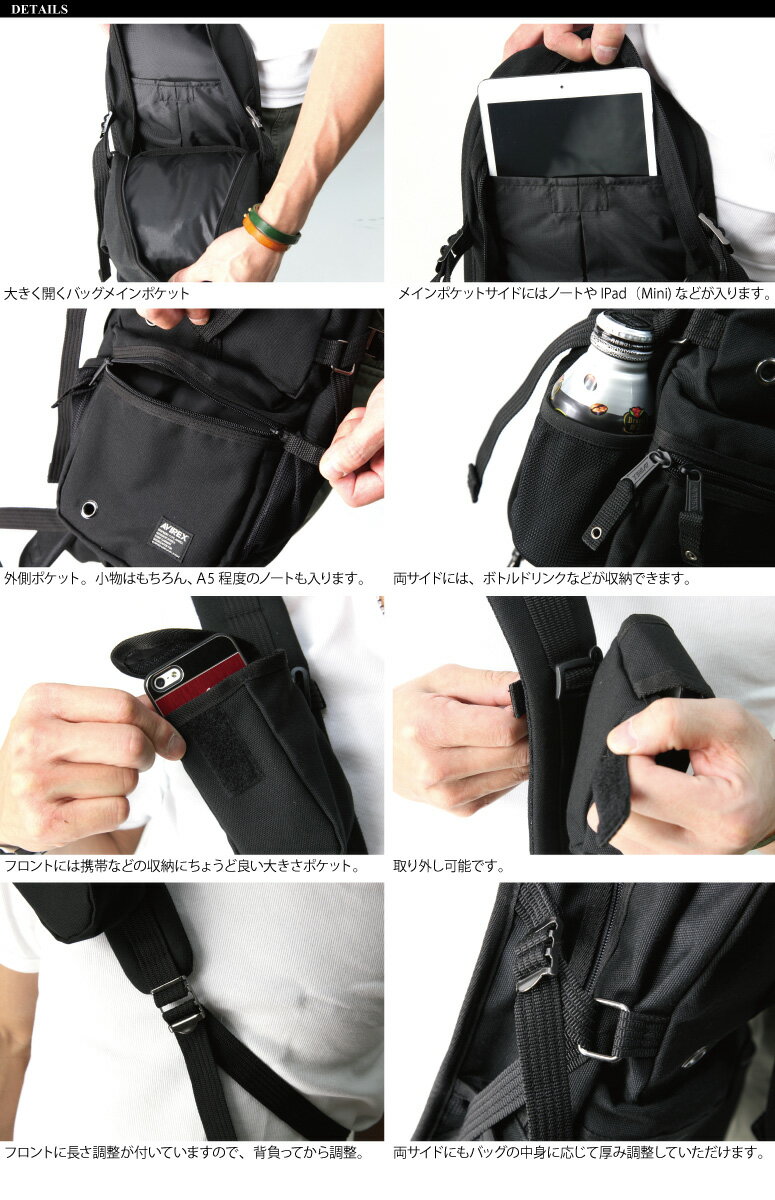 DETAILS

大きく開くバッグメインポケット

メインポケットサイドにはノートや IPad（Mini）などが入ります。

AVIREX

外側ポケット。小物はもちろん、A5 程度のノートも入ります。

両サイドには、ボトルドリンクなどが収納できます。

フロントには携帯などの収納にちょうど良い大きさポケット。

取り外し可能です。

フロントに長さ調整が付いていますので、背負ってから調整。

両サイドにもバッグの中身に応じて厚み調整していただけます。