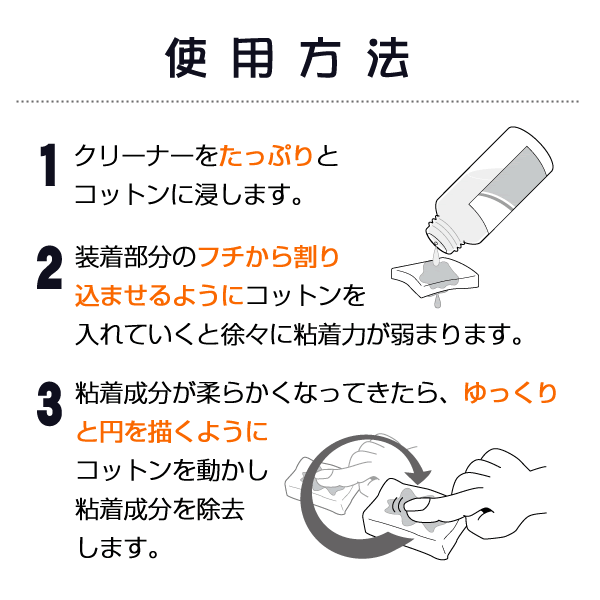 使用方法

1 クリーナーをたっぷりとコットンに浸します。

2 装着部分のフチから割り込ませるようにコットンを入れていくと徐々に粘着力が弱まります。

3 粘着成分が柔らかくなってきたら、ゆっくりと円を描くようにコットンを動かし粘着成分を除去します。