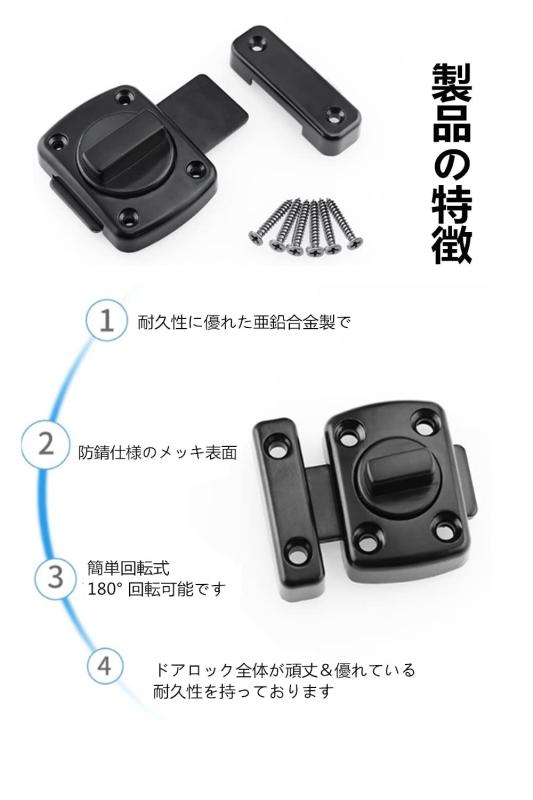 製品の特徴

1 耐久性に優れた亜鉛合金製で

2 防錆仕様のメッキ表面

3 簡単回転式
180° 回転可能です

4 ドアロック全体が頑丈＆優れている
耐久性を持っております