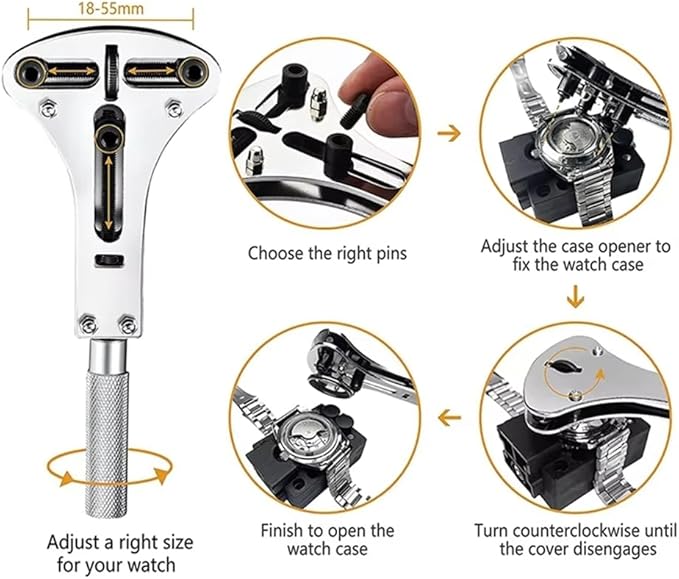 18-55mm

Adjust a right size for your watch

Choose the right pins

Adjust the case opener to fix the watch case

Turn counterclockwise until the cover disengages

Finish to open the watch case