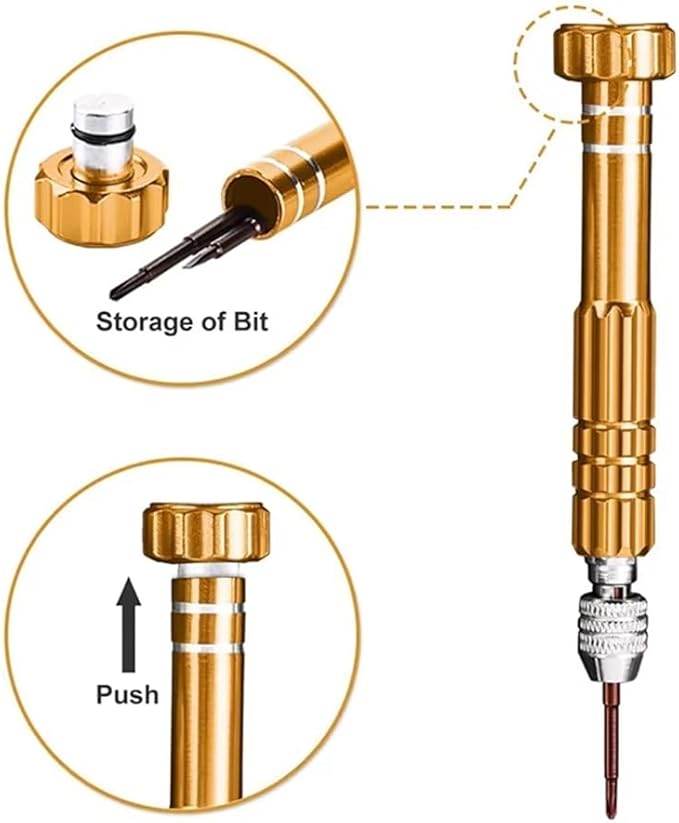 Storage of Bit

Push