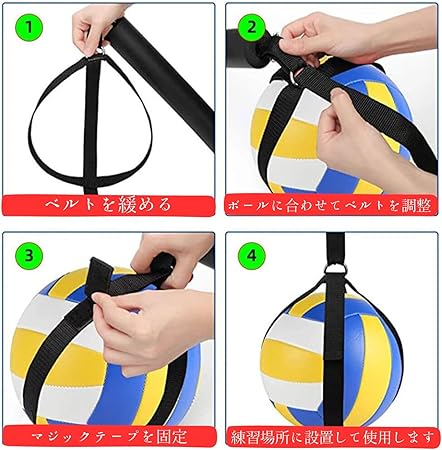 1

ベルトを緩める

2

ボールに合わせてベルトを調整

3

マジックテープを固定

4

練習場所に設置して使用します