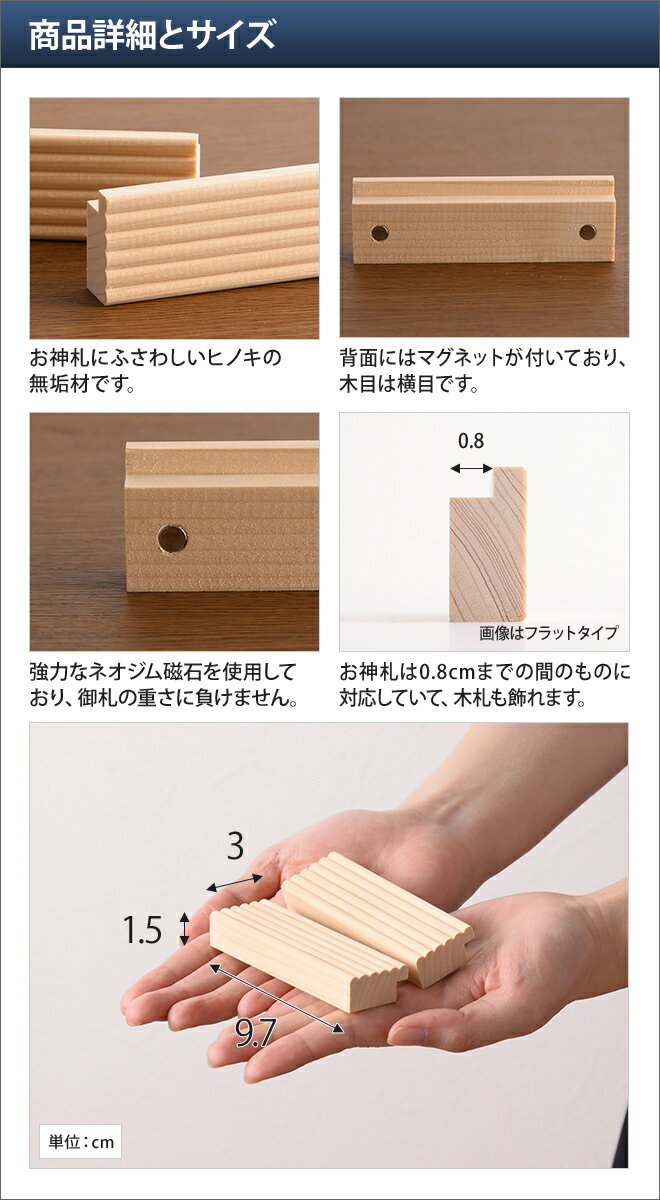 商品詳細とサイズ

お神札にふさわしいヒノキの無垢材です。

背面にはマグネットが付いており、木目は横目です。

強力なネオジム磁石を使用しており、御札の重さに負けません。

0.8

画像はフラットタイプ

お神札は0.8cmまでの間のものに対応していて、木札も飾れます。

3

1.5

9.7

単位：cm