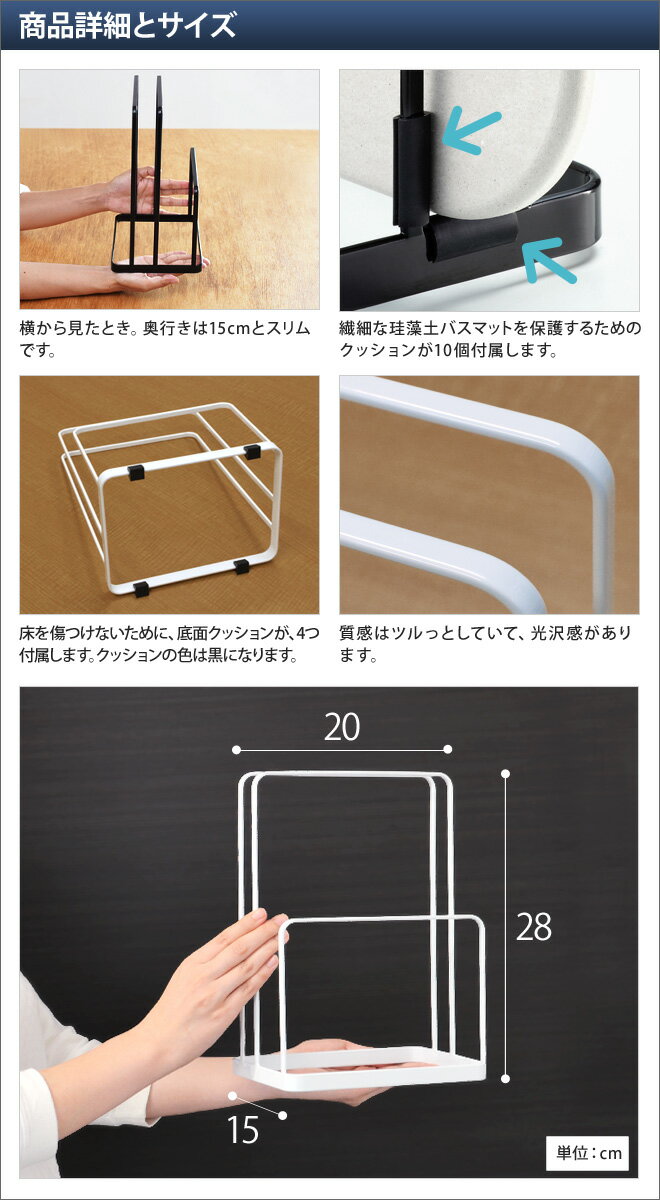 商品詳細とサイズ

横から見たとき。奥行きは15cmとスリムです。

繊細な珪藻土バスマットを保護するためのクッションが10個付属します。

床を傷つけないために、底面クッションが、4つ付属します。クッションの色は黒になります。

質感はツルっとしていて、光沢感があります。

20

28

15

単位：cm