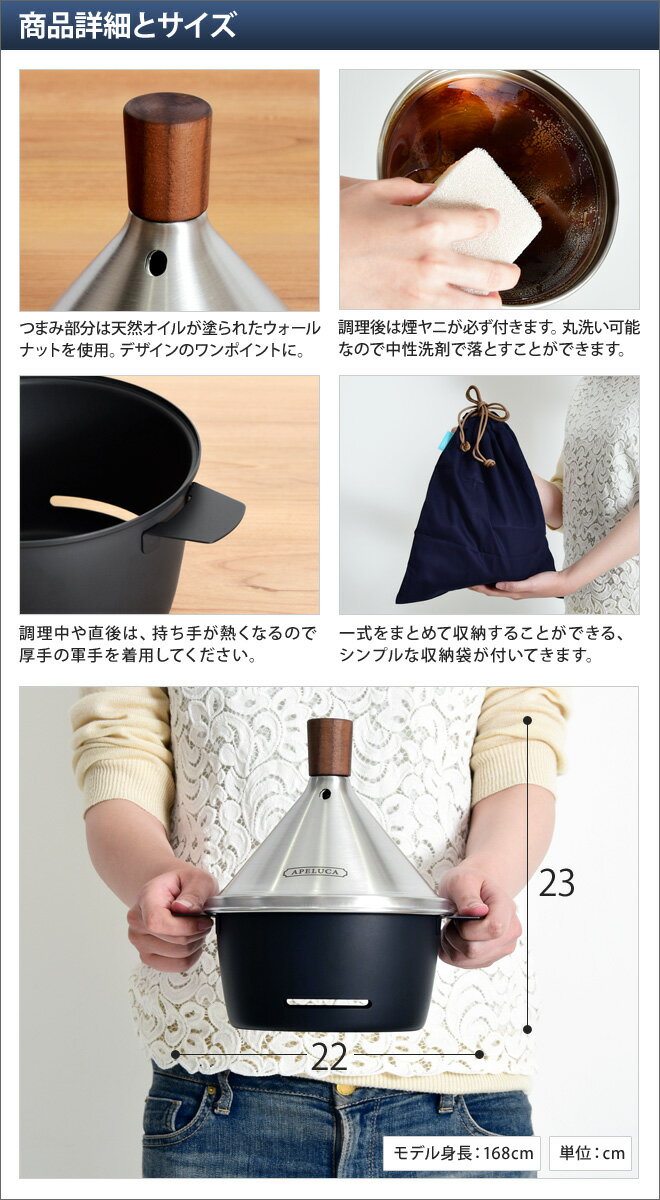 商品詳細とサイズ

つまみ部分は天然オイルが塗られたウォールナットを使用。デザインのワンポイントに。

調理後は煙ヤニが必ず付きます。丸洗い可能なので中性洗剤で落とすことができます。

調理中や直後は、持ち手が熱くなるので厚手の軍手を着用してください。

一式をまとめて収納することができる、シンプルな収納袋が付いてきます。

APELUCA

23

22

モデル身長：168cm

単位：cm