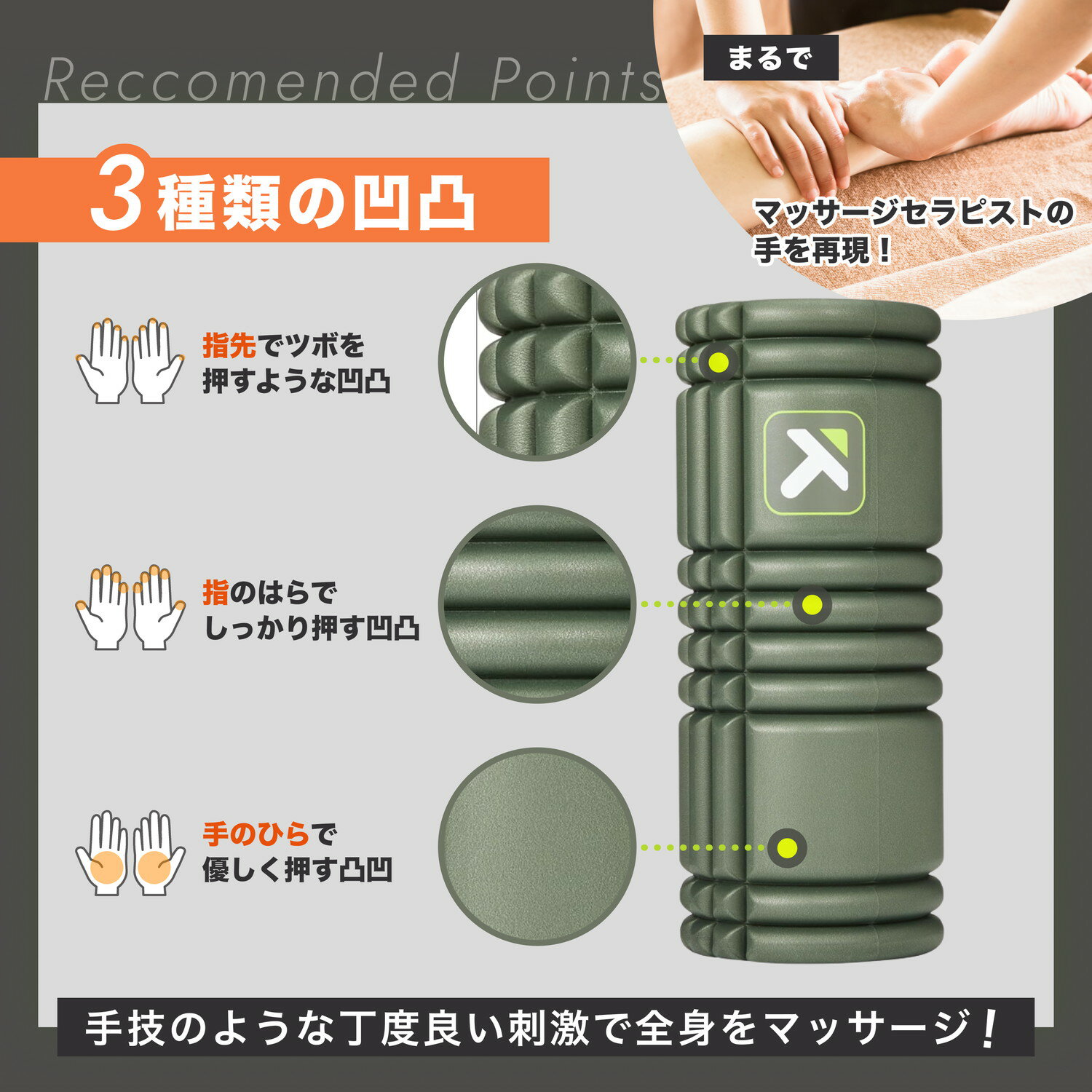 Reccomended Points

まるで

マッサージセラピストの手を再現！

3種類の凹凸

指先でツボを押すような凹凸

指のはらでしっかり押す凹凸

手のひらで優しく押す凸凹

手技のような丁度良い刺激で全身をマッサージ！