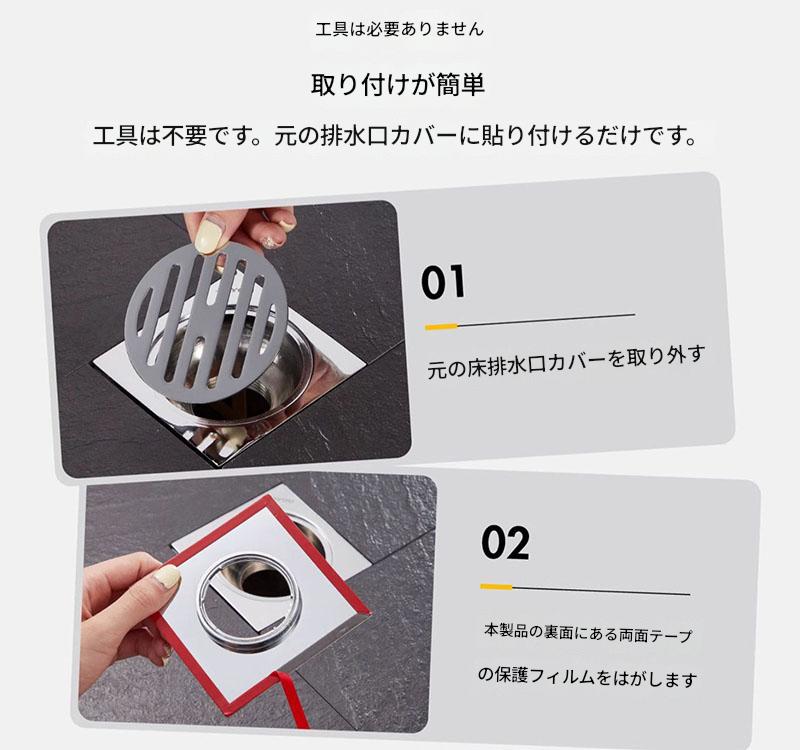 工具は必要ありません

取り付けが簡単

工具は不要です。元の排水口カバーに貼り付けるだけです。

01

元の床排水口カバーを取り外す

02

本製品の裏面にある両面テープ

の保護フィルムをはがします