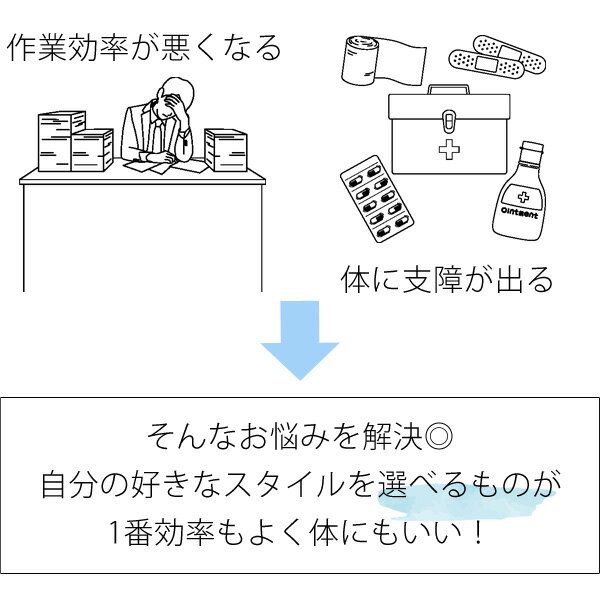 作業効率が悪くなる

Ointment

体に支障が出る

そんなお悩みを解決◎
自分の好きなスタイルを選べるものが
1番効率もよく体にもいい！