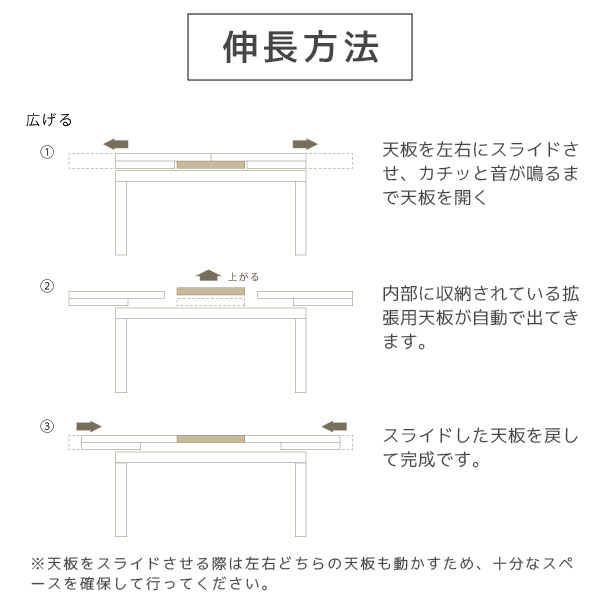 伸長方法

広げる

①

天板を左右にスライドさせ、カチッと音が鳴るまで天板を開く

②

上がる

内部に収納されている拡張用天板が自動で出てきます。

③

スライドした天板を戻して完成です。

※天板をスライドさせる際は左右どちらの天板も動かすため、十分なスペースを確保して行ってください。