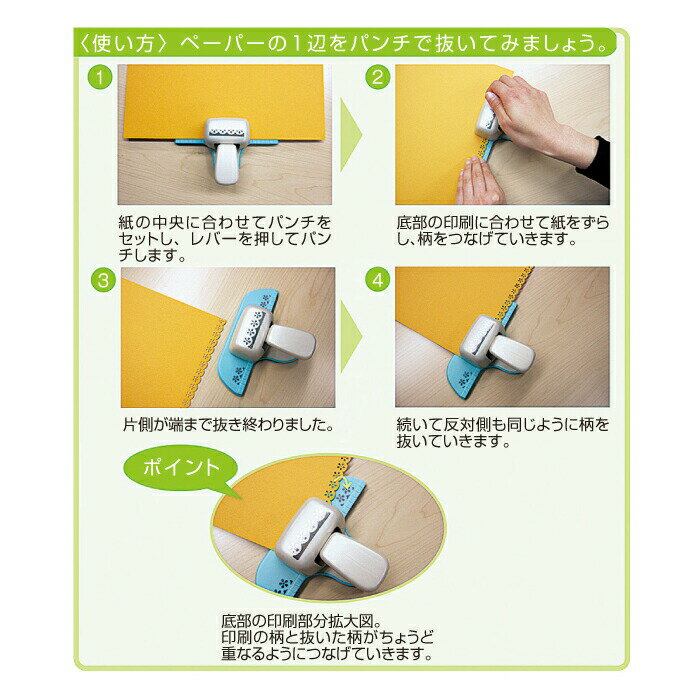 〈使い方〉ペーパーの1辺をパンチで抜いてみましょう。

1

紙の中央に合わせてパンチをセットし、レバーを押してパンチします。

2

底部の印刷に合わせて紙をずらし、柄をつなげていきます。

3

片側が端まで抜き終わりました。

4

続いて反対側も同じように柄を抜いていきます。

ポイント

底部の印刷部分拡大図。
印刷の柄と抜いた柄がちょうど重なるようにつなげていきます。