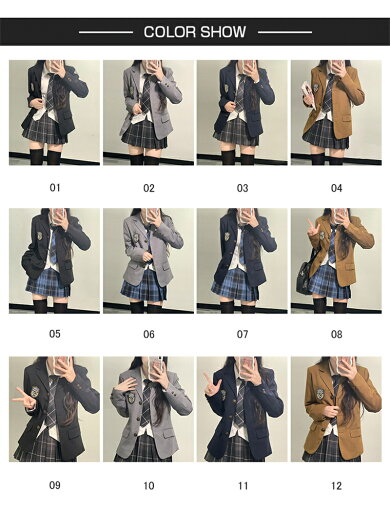 COLOR SHOW

01

02

03

04

05

06

07

08

09

10

11

12