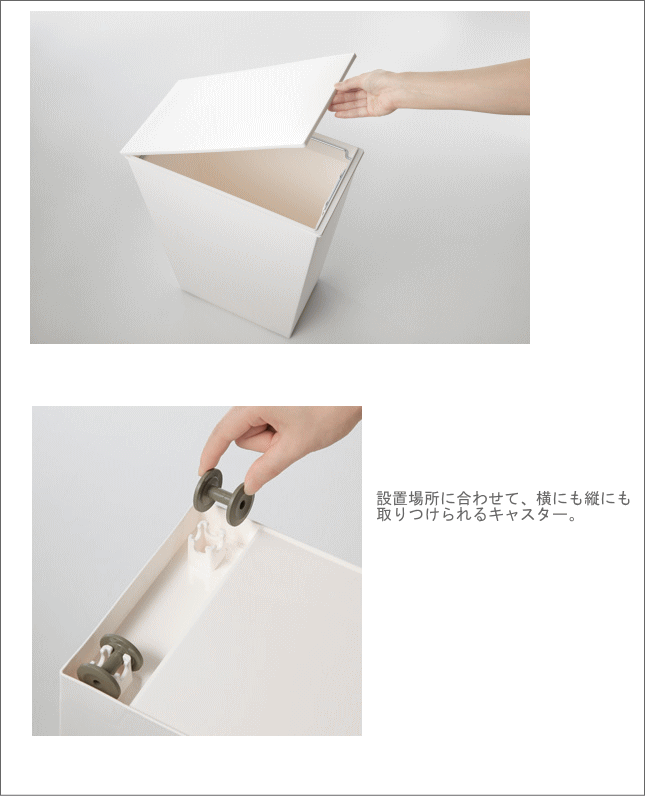 設置場所に合わせて、横にも縦にも取りつけられるキャスター。