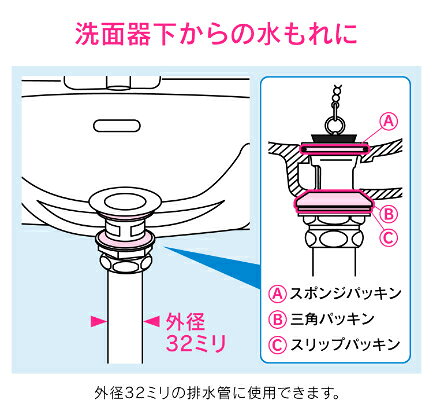 洗面器下からの水もれに

外径
32ミリ

A
B
C

A スポンジパッキン
B 三角パッキン
C スリップパッキン

外径32ミリの排水管に使用できます。