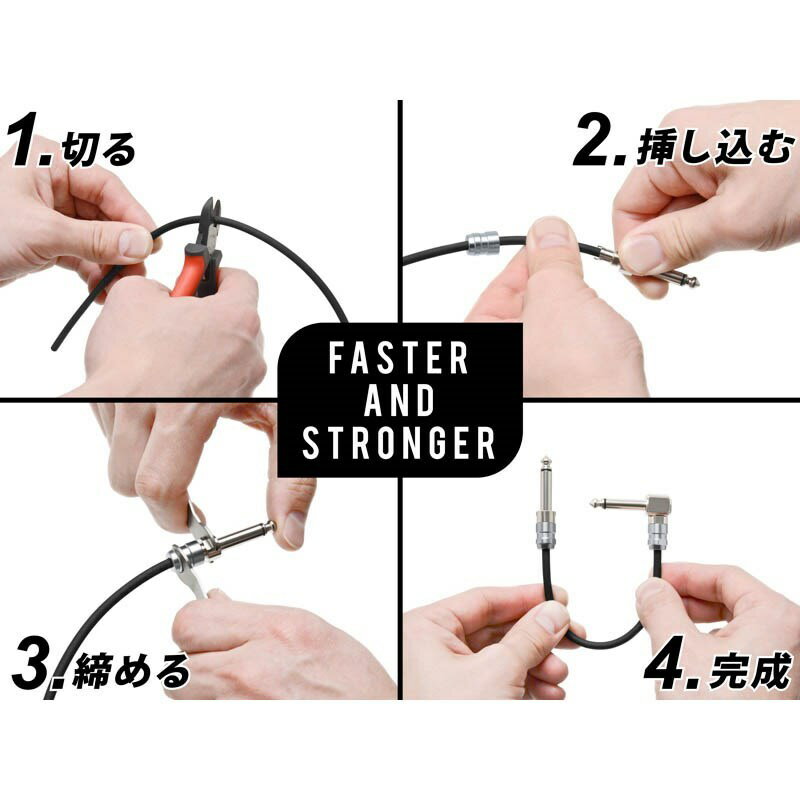 1. 切る

2. 挿し込む

FASTER AND STRONGER

3. 締める

4. 完成