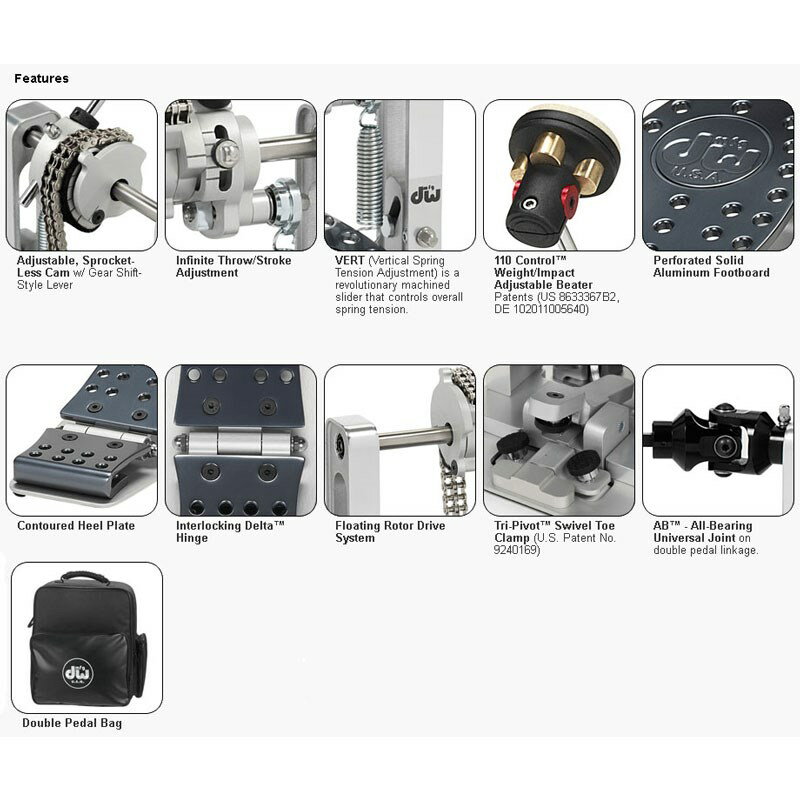 Features

dw

dw U.S.A.

Adjustable, Sprocket-Less Cam w/ Gear Shift-Style Lever

Infinite Throw/Stroke Adjustment

VERT (Vertical Spring Tension Adjustment) is a revolutionary machined slider that controls overall spring tension.

110 Control™ Weight/Impact Adjustable Beater Patents (US 8633367B2, DE 102011005640)

Perforated Solid Aluminum Footboard

Contoured Heel Plate

Interlocking Delta™ Hinge

Floating Rotor Drive System

Tri-Pivot™ Swivel Toe Clamp (U.S. Patent No. 9240169)

AB™ - All-Bearing Universal Joint on double pedal linkage.

dw U.S.A.

Double Pedal Bag