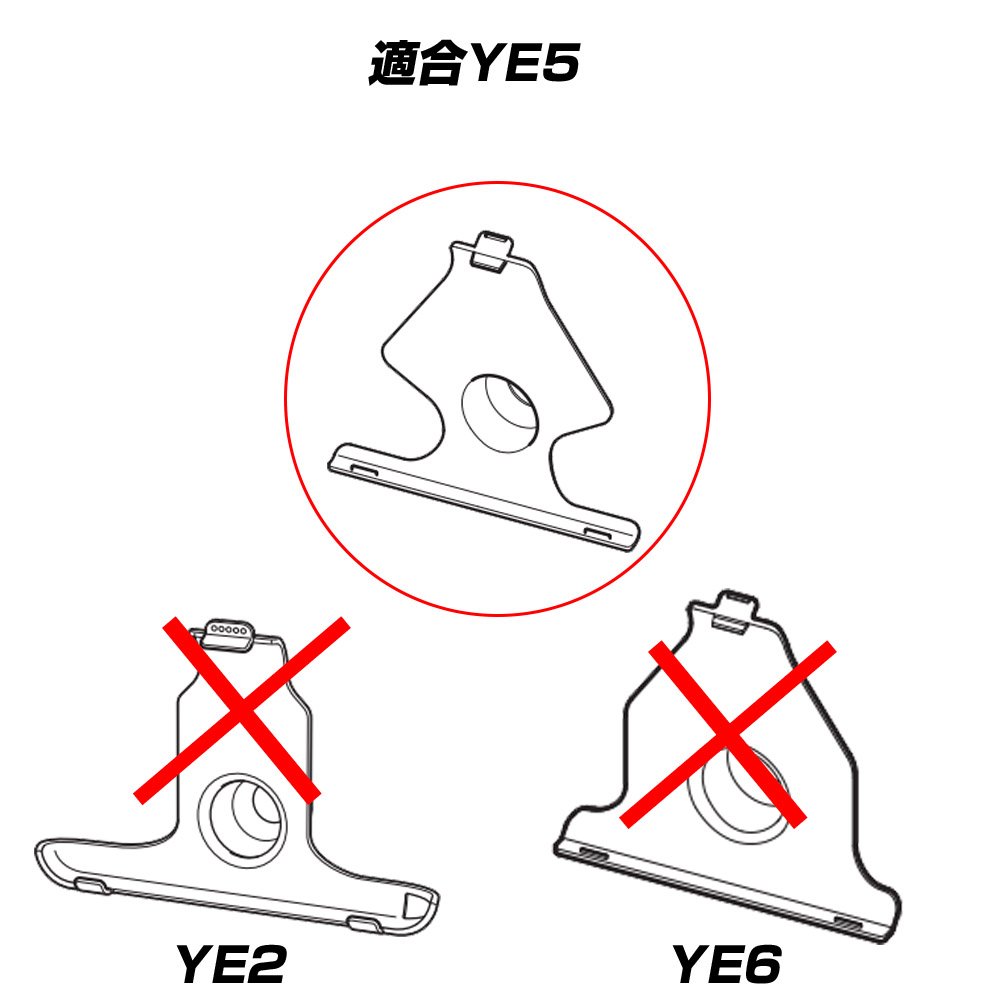 適合YE5

YE2

YE6