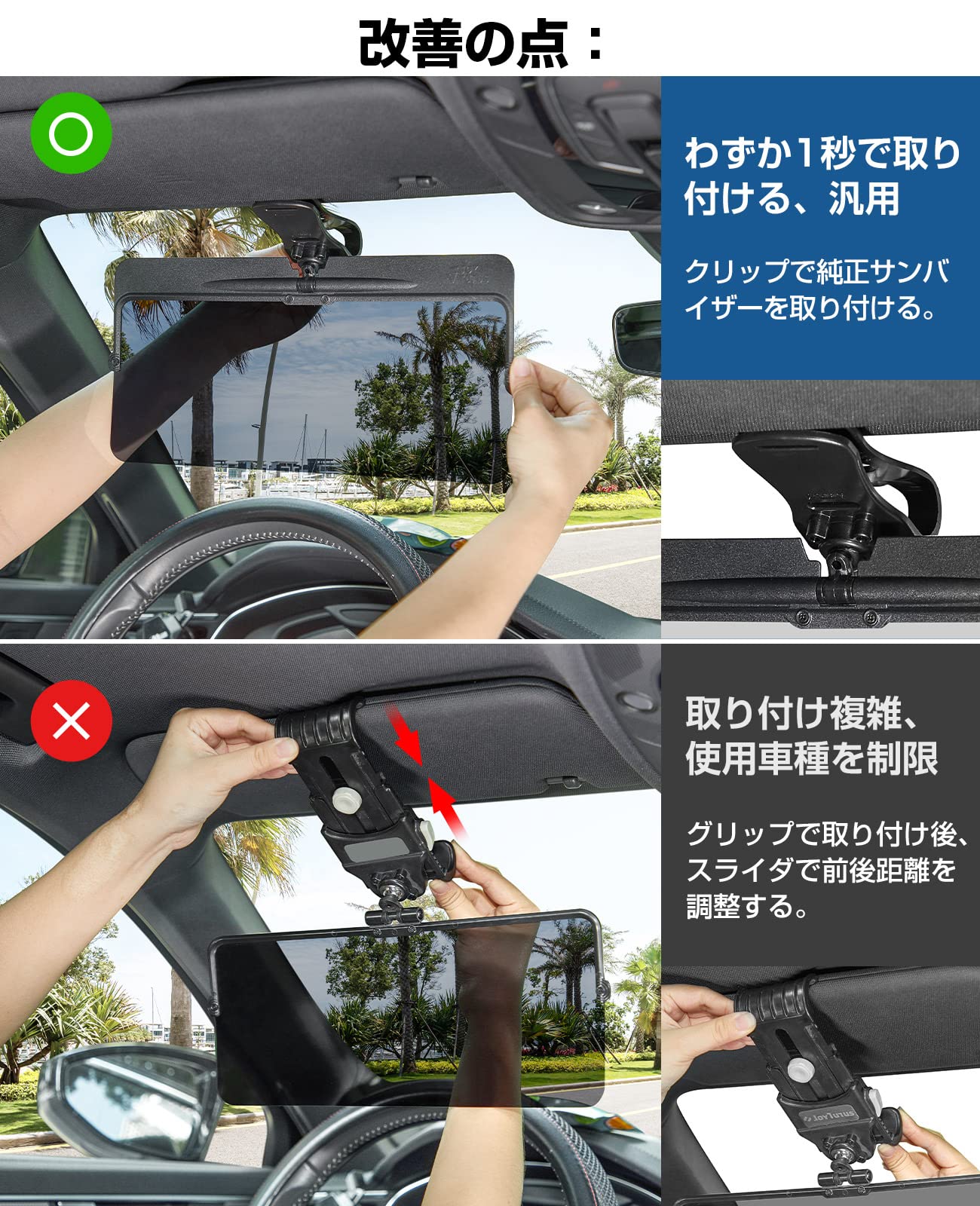 改善の点：

わずか1秒で取り付ける、汎用

クリップで純正サンバイザーを取り付ける。

取り付け複雑、使用車種を制限

グリップで取り付け後、スライダで前後距離を調整する。

JoyTutus