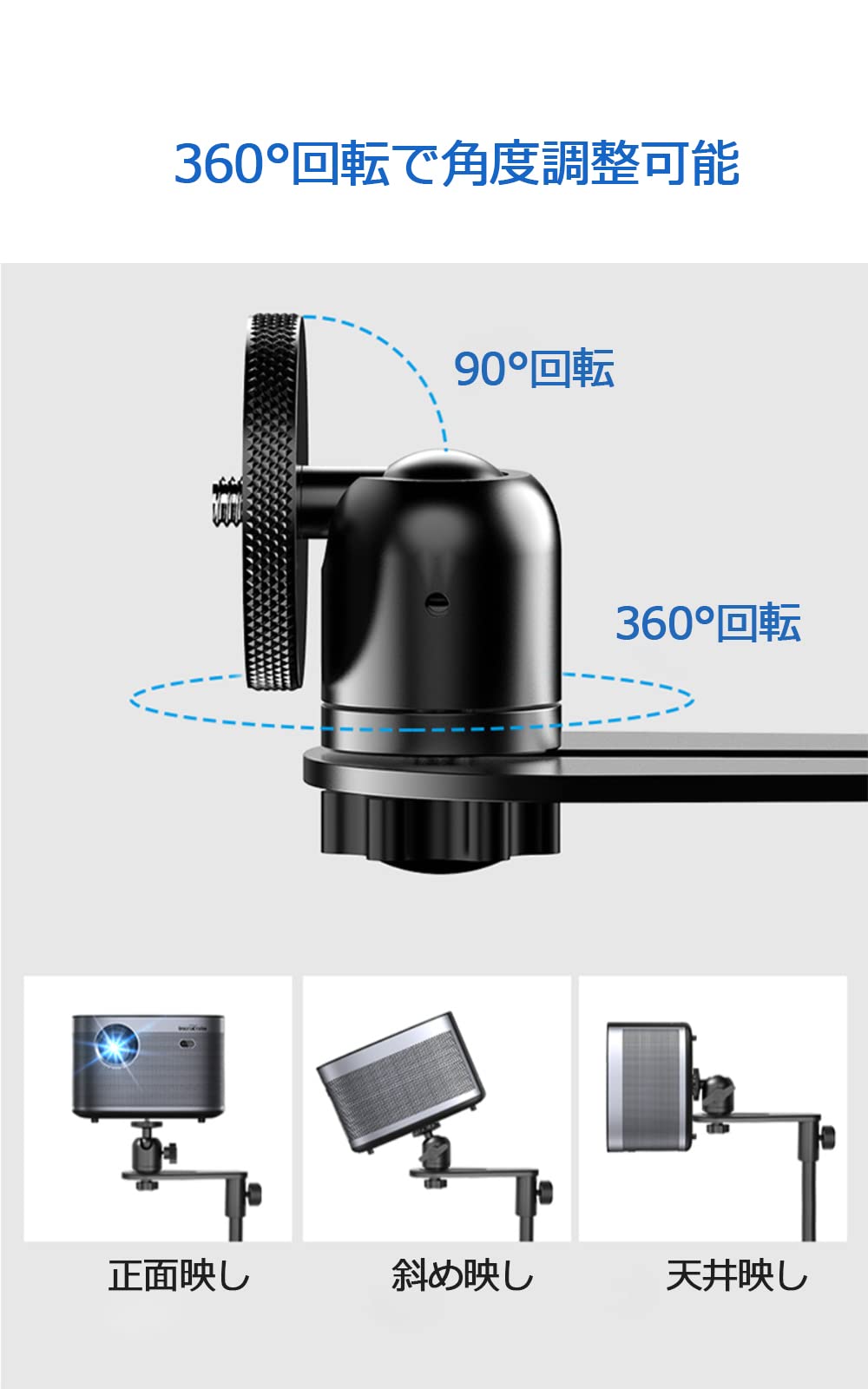 360°回転で角度調整可能

90°回転

360°回転

正面映し

斜め映し

天井映し