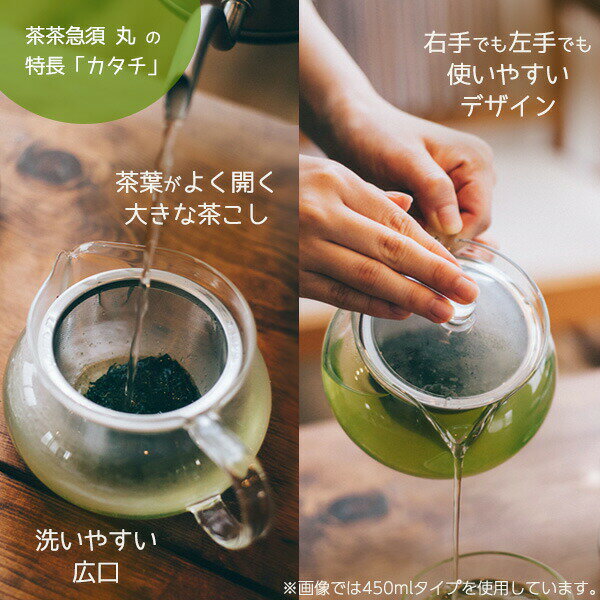 茶茶急須 丸 の
特長「カタチ」

茶葉がよく開く
大きな茶こし

洗いやすい
広口

右手でも左手でも
使いやすい
デザイン

※画像では450mlタイプを使用しています。