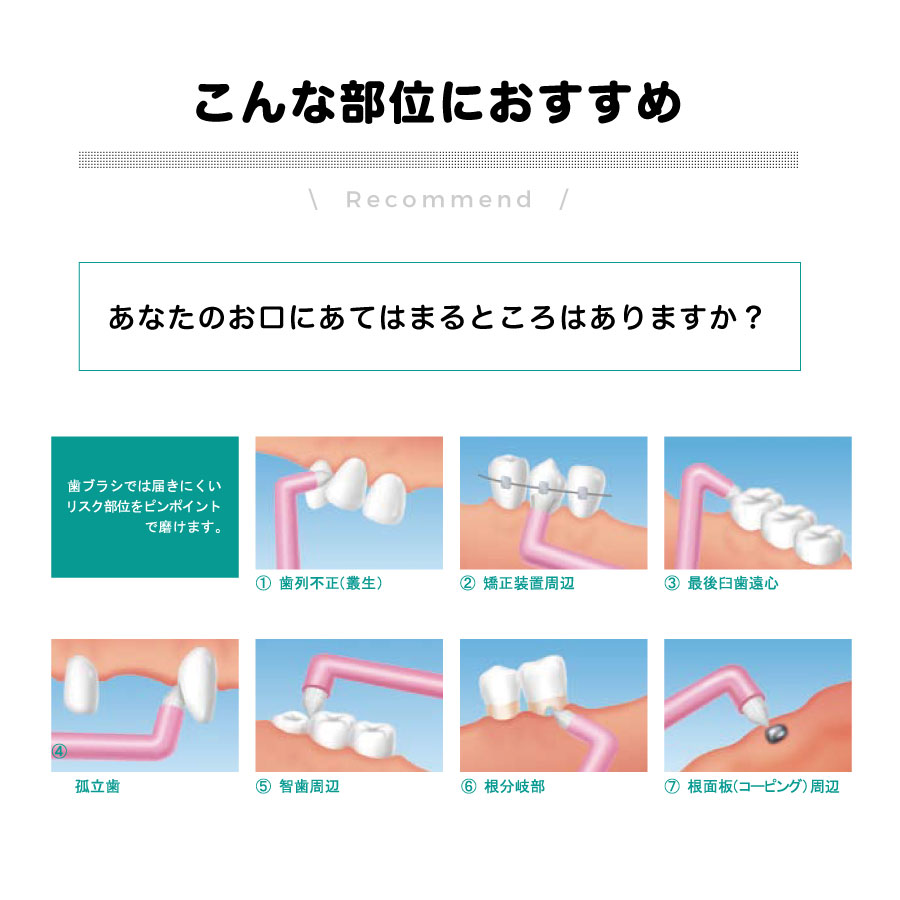 こんな部位におすすめ

\ Recommend /

あなたのお口にあてはまるところはありますか？

歯ブラシでは届きにくいリスク部位をピンポイントで磨けます。

① 歯列不正(叢生)

② 矯正装置周辺

③ 最後臼歯遠心

④

孤立歯

⑤ 智歯周辺

⑥ 根分岐部

⑦ 根面板(コーピング)周辺