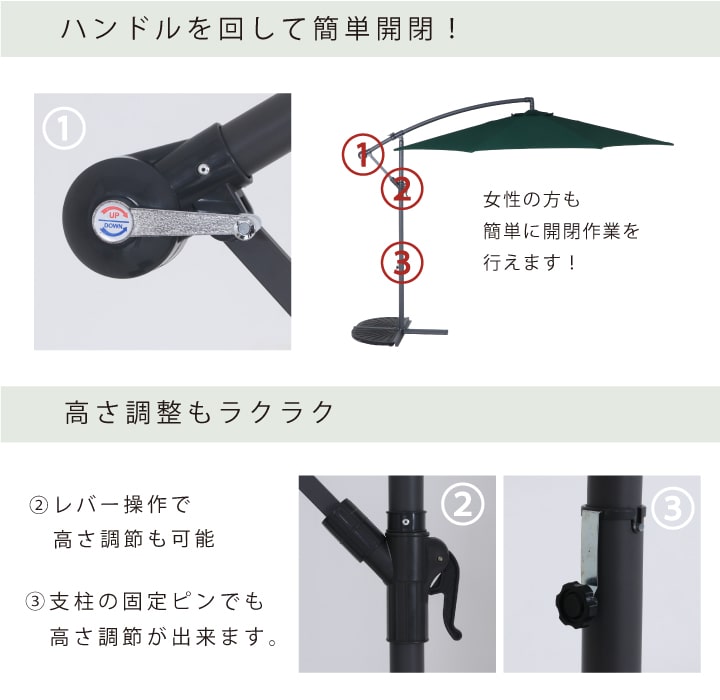 ハンドルを回して簡単開閉！

①

UP
DOWN

1
2
3

女性の方も
簡単に開閉作業を
行えます！

高さ調整もラクラク

②レバー操作で
高さ調節も可能

③支柱の固定ピンでも
高さ調節が出来ます。

②

③