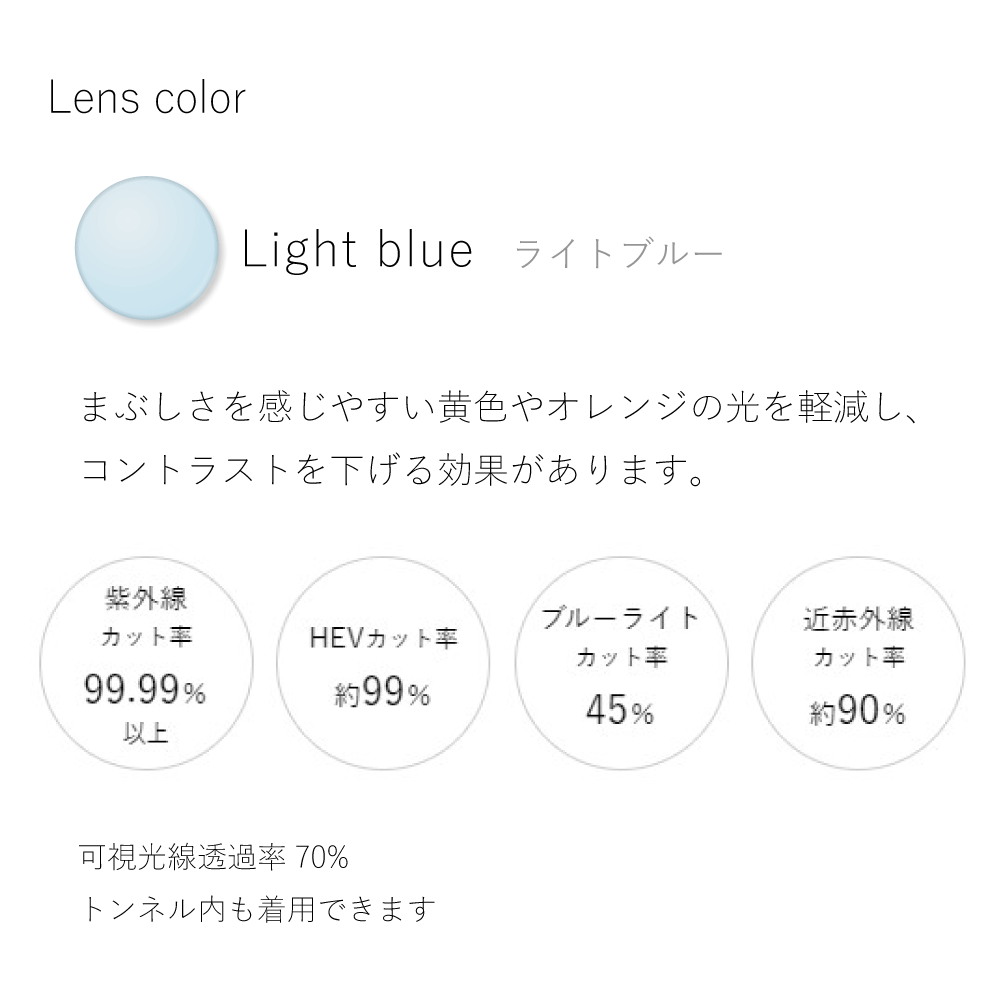 Lens color

Light blue ライトブルー

まぶしさを感じやすい黄色やオレンジの光を軽減し、コントラストを下げる効果があります。

紫外線
カット率
99.99%
以上

HEVカット率
約99%

ブルーライト
カット率
45%

近赤外線
カット率
約90%

可視光線透過率 70%
トンネル内も着用できます