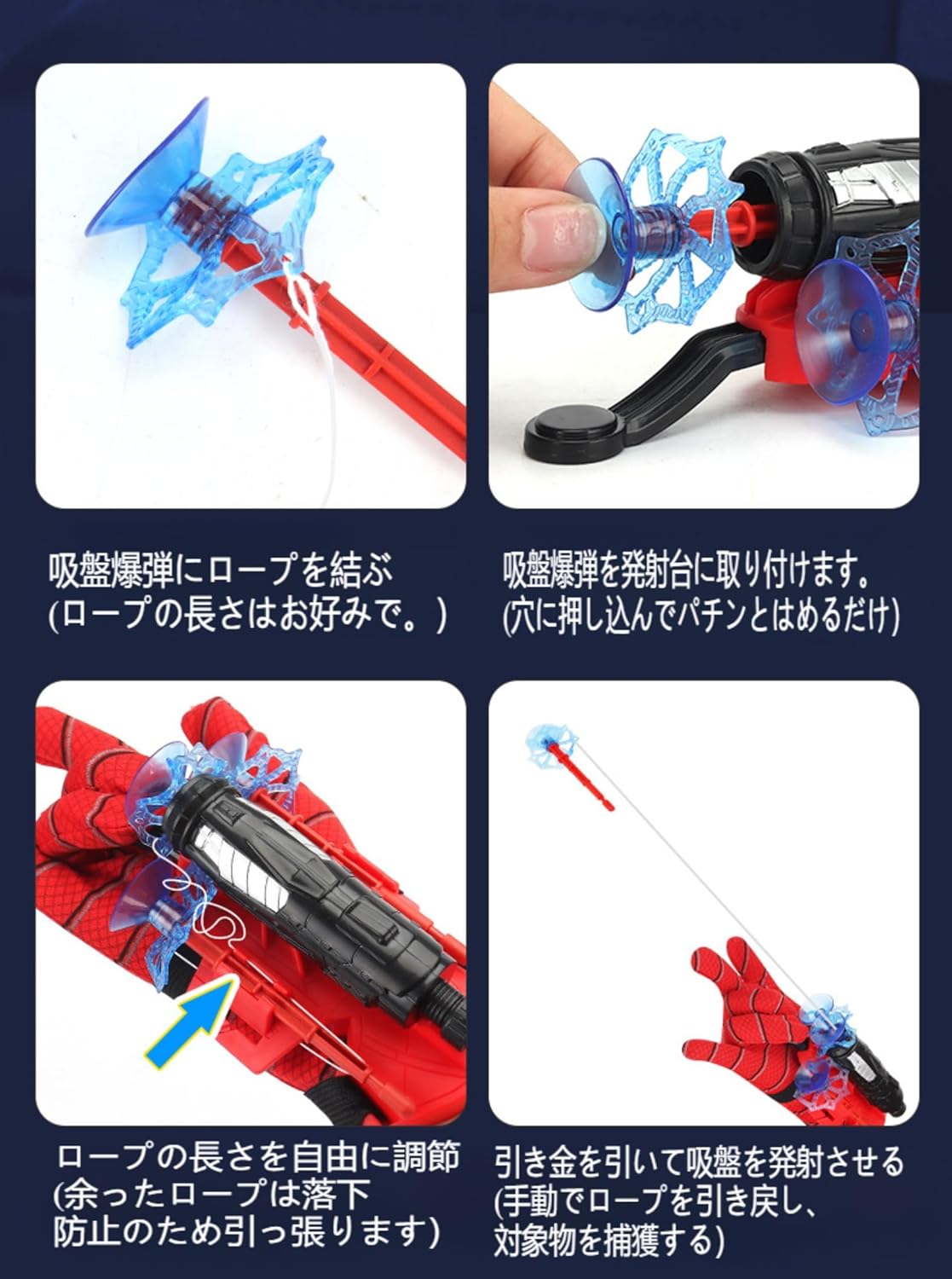 吸盤爆弾にロープを結ぶ
(ロープの長さはお好みで。)

吸盤爆弾を発射台に取り付けます。
(穴に押し込んでパチンとはめるだけ)

ロープの長さを自由に調節
(余ったロープは落下防止のため引っ張ります)

引き金を引いて吸盤を発射させる
(手動でロープを引き戻し、対象物を捕獲する)