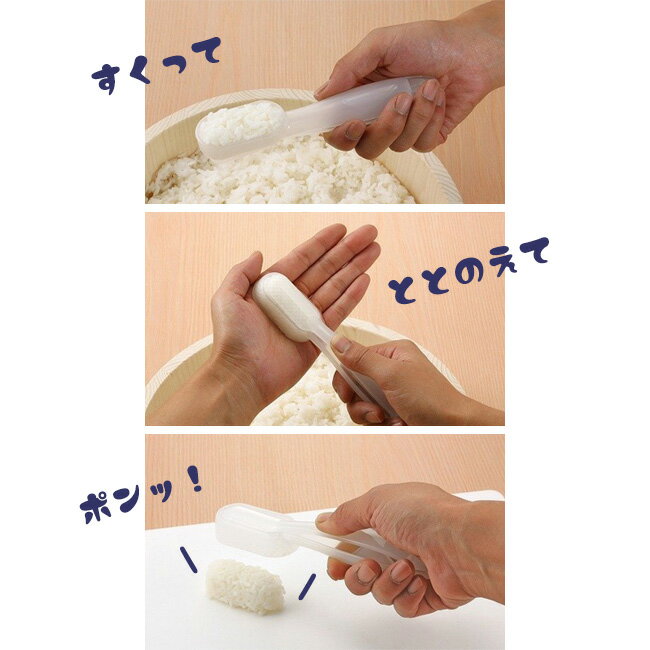 すくって

ととのえて

ポンッ！