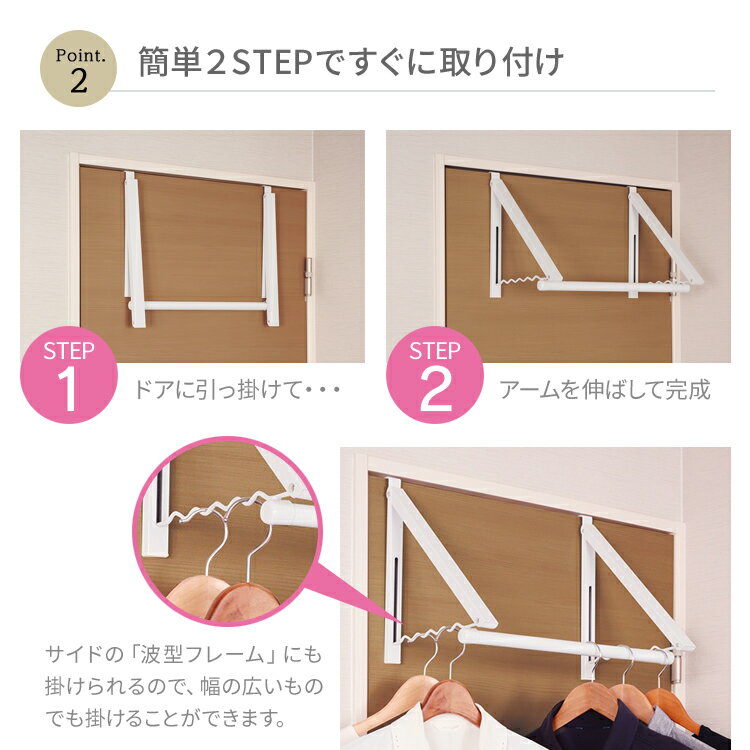 Point.
2
簡単2STEPですぐに取り付け

STEP
1
ドアに引っ掛けて・・・

STEP
2
アームを伸ばして完成

サイドの「波型フレーム」にも掛けられるので、幅の広いものでも掛けることができます。