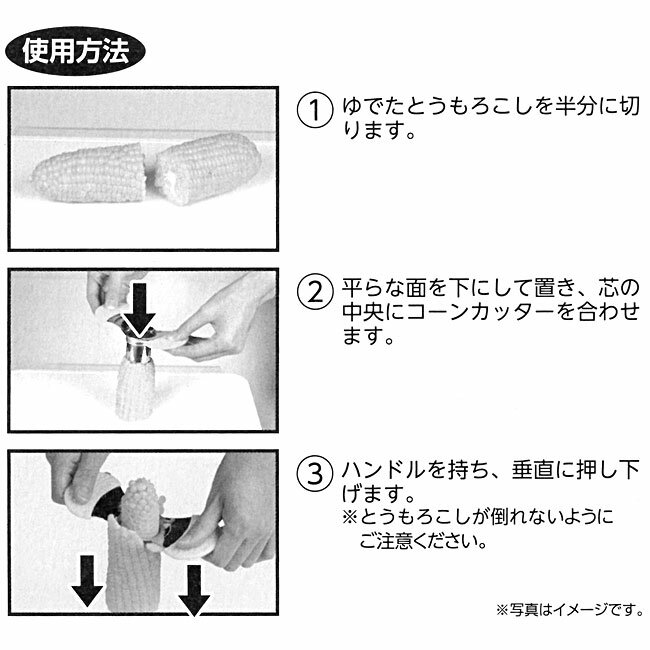 使用方法

① ゆでたとうもろこしを半分に切ります。

② 平らな面を下にして置き、芯の中央にコーンカッターを合わせます。

③ ハンドルを持ち、垂直に押し下げます。
※とうもろこしが倒れないようにご注意ください。

※写真はイメージです。