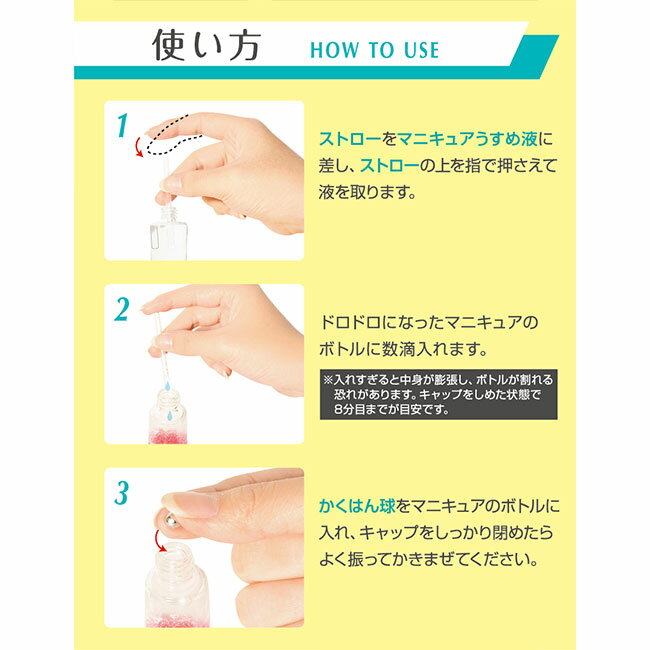 使い方 HOW TO USE

1

ストローをマニキュアうすめ液に差し、ストローの上を指で押さえて液を取ります。

2

ドロドロになったマニキュアのボトルに数滴入れます。

※入れすぎると中身が膨張し、ボトルが割れる恐れがあります。キャップをしめた状態で8分目までが目安です。

3

かくはん球をマニキュアのボトルに入れ、キャップをしっかり閉めたらよく振ってかきまぜてください。