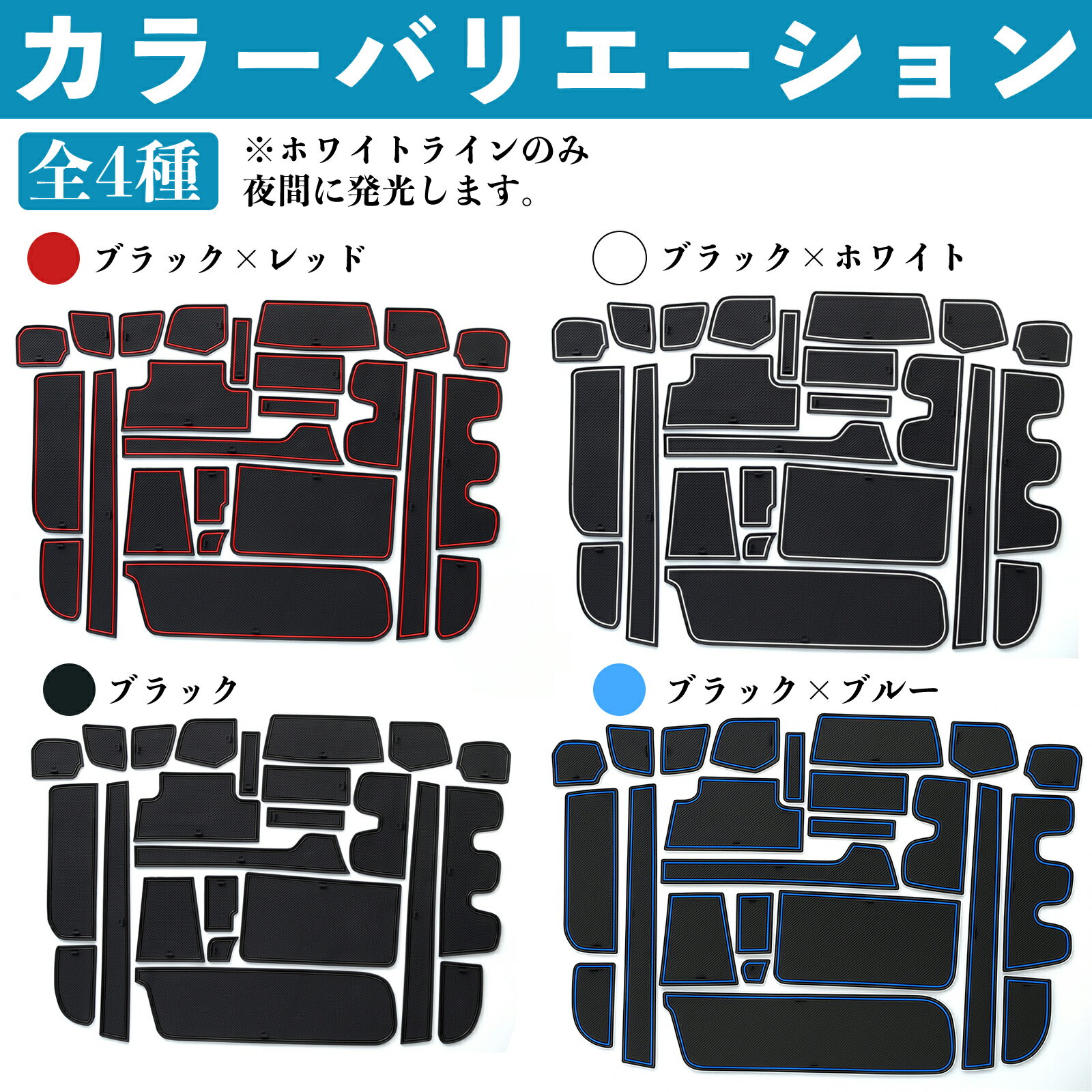 カラーバリエーション

全4種

※ホワイトラインのみ夜間に発光します。

ブラック×レッド

ブラック×ホワイト

ブラック

ブラック×ブルー