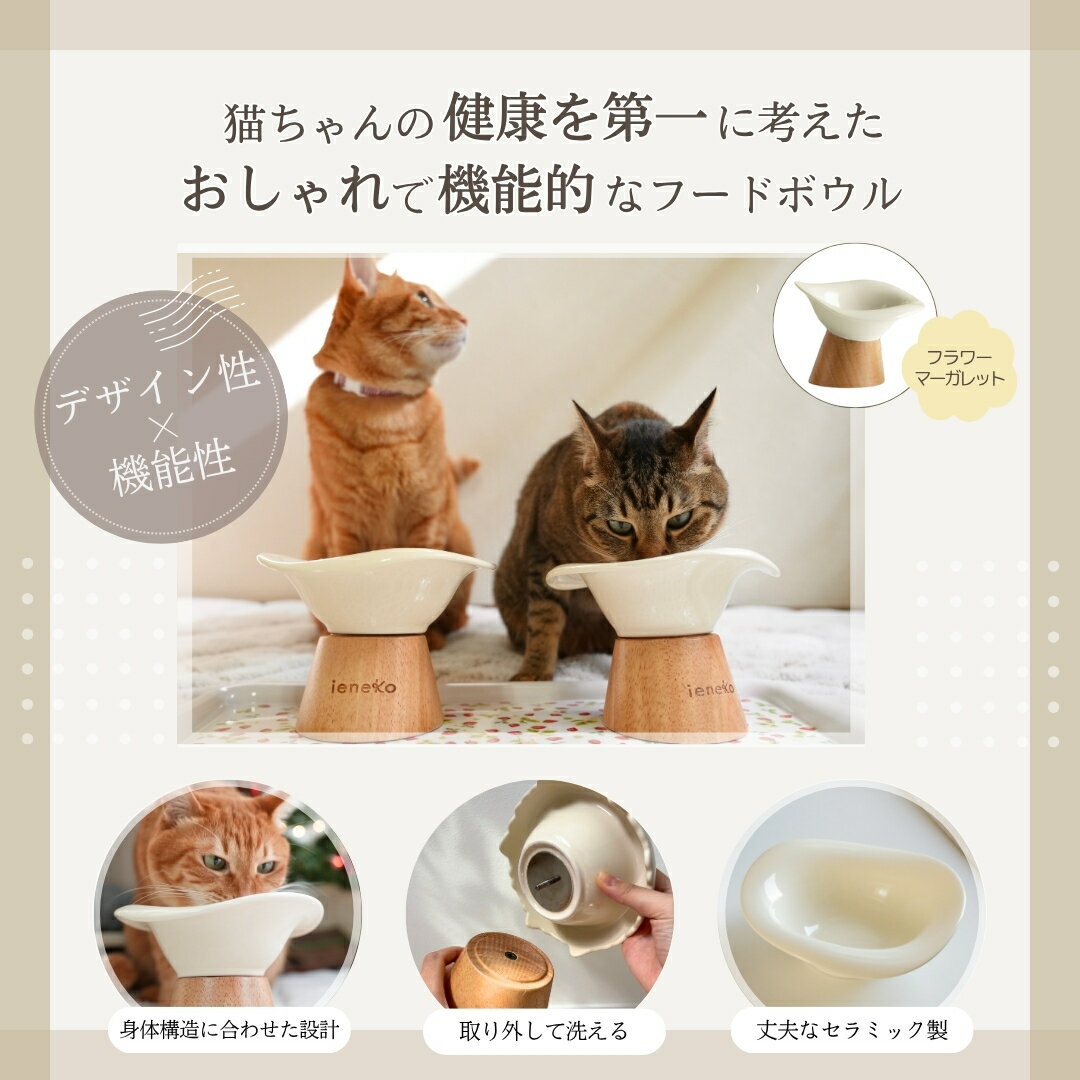 猫ちゃんの健康を第一に考えた
おしゃれで機能的なフードボウル

デザイン性
×
機能性

フラワー
マーガレット

ieneko

ieneko

身体構造に合わせた設計

取り外して洗える

丈夫なセラミック製