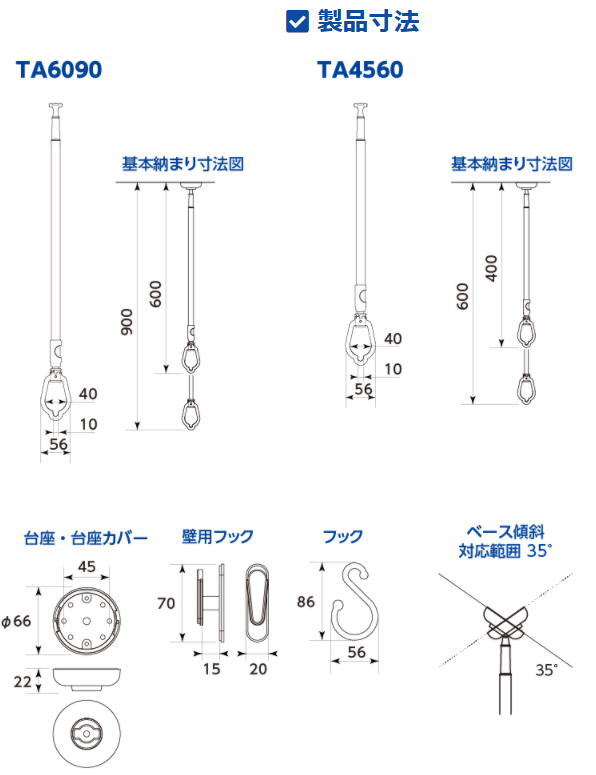 製品寸法

TA6090

基本納まり寸法図

900
600
40
10
56

TA4560

基本納まり寸法図

600
400
40
10
56

台座・台座カバー

45
φ66
22

壁用フック

70
15
20

フック

86
56

ベース傾斜
対応範囲 35°

35°