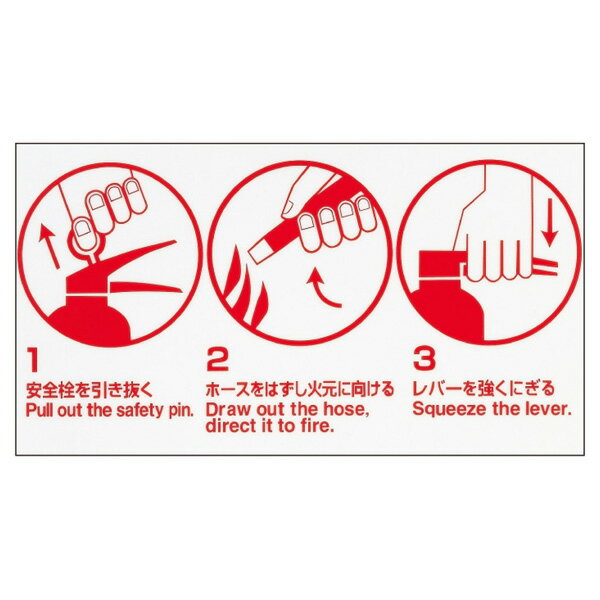 1
安全栓を引き抜く
Pull out the safety pin.

2
ホースをはずし火元に向ける
Draw out the hose, direct it to fire.

3
レバーを強くにぎる
Squeeze the lever.