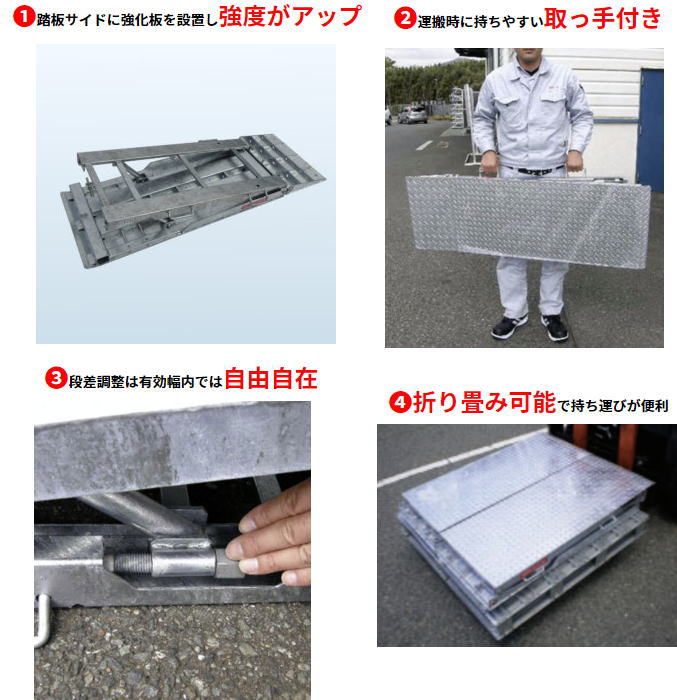 ❶踏板サイドに強化板を設置し強度がアップ

❷運搬時に持ちやすい取っ手付き

❸段差調整は有効幅内では自由自在

❹折り畳み可能で持ち運びが便利