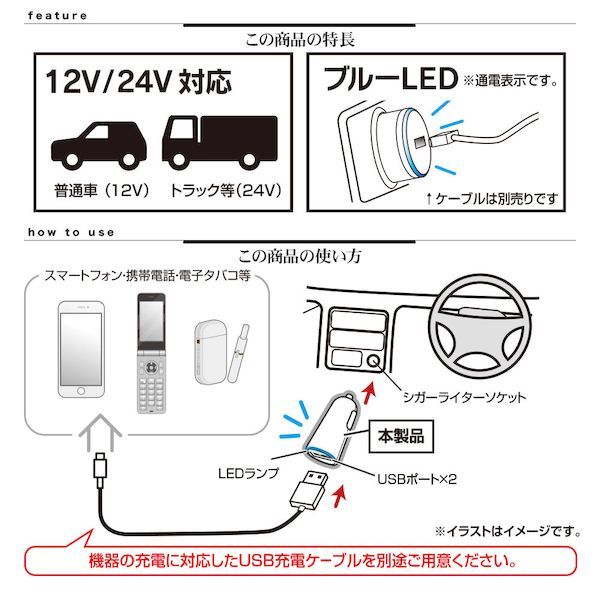 feature

この商品の特長

12V/24V 対応

普通車（12V）　トラック等(24V)

ブルーLED ※通電表示です。

↑ケーブルは別売りです

how to use

この商品の使い方

スマートフォン･携帯電話･電子タバコ等

シガーライターソケット

本製品

LEDランプ

USBポート×2

※イラストはイメージです。

機器の充電に対応したUSB充電ケーブルを別途ご用意ください。