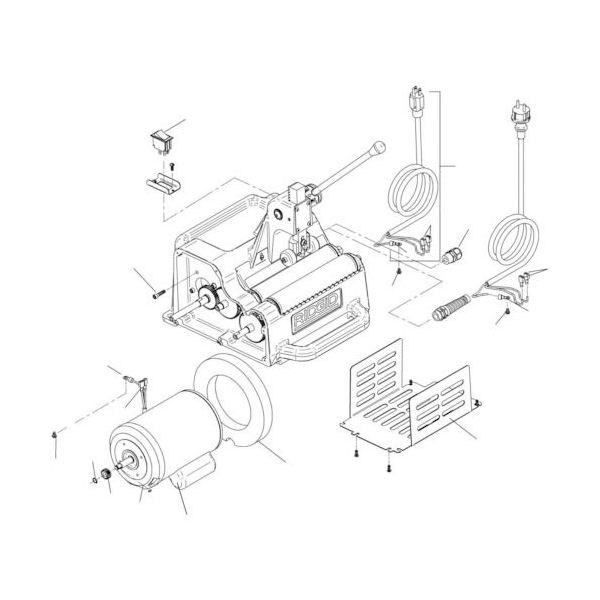 RIDGID