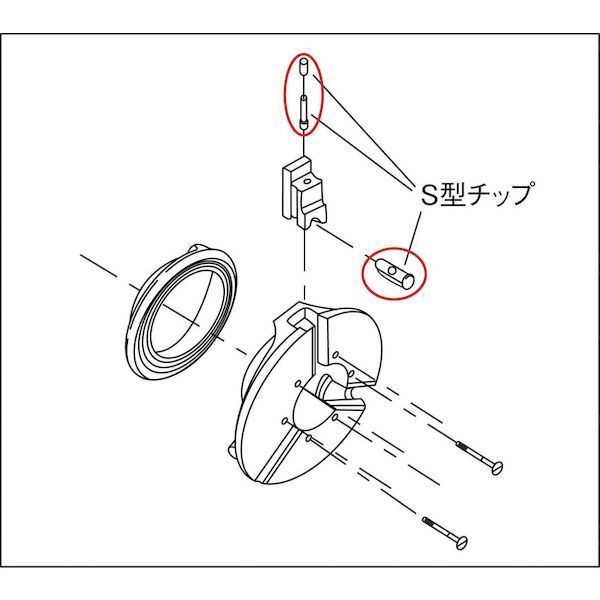 S型チップ