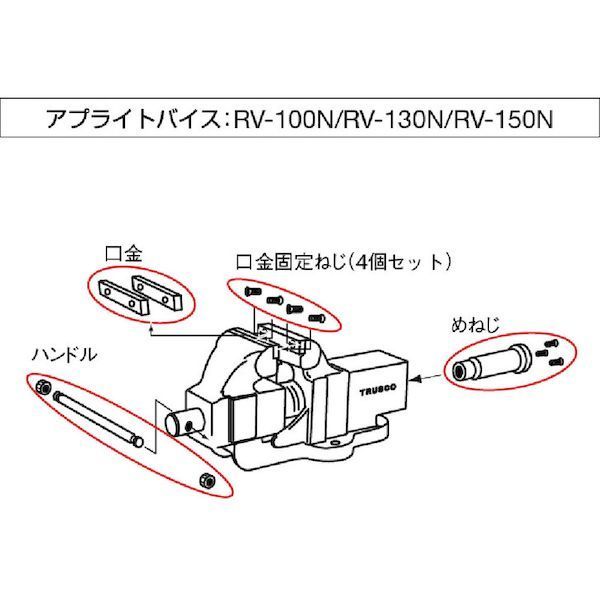 アプライトバイス：RV-100N/RV-130N/RV-150N

口金

口金固定ねじ（4個セット）

めねじ

ハンドル

TRUSCO