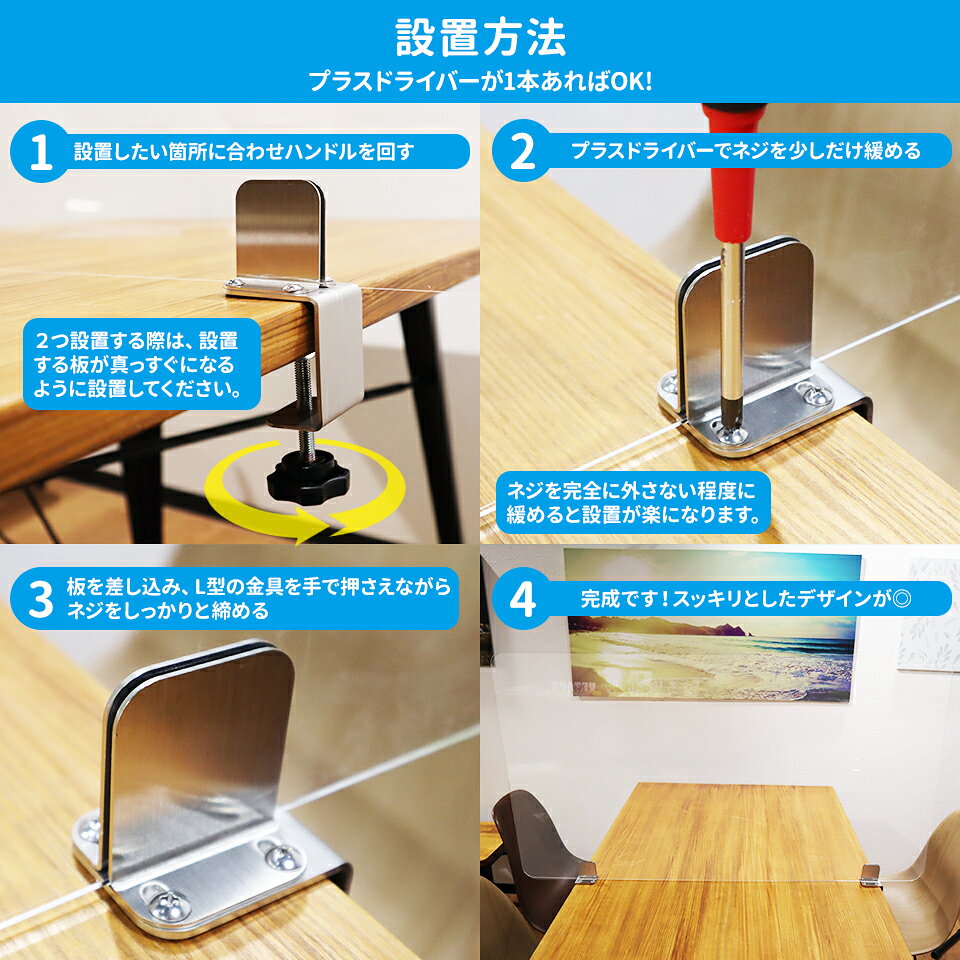 設置方法
プラスドライバーが1本あればOK!

1 設置したい箇所に合わせハンドルを回す

2つ設置する際は、設置する板が真っすぐになるように設置してください。

2 プラスドライバーでネジを少しだけ緩める

ネジを完全に外さない程度に緩めると設置が楽になります。

3 板を差し込み、L型の金具を手で押さえながらネジをしっかりと締める

4 完成です！スッキリとしたデザインが◎