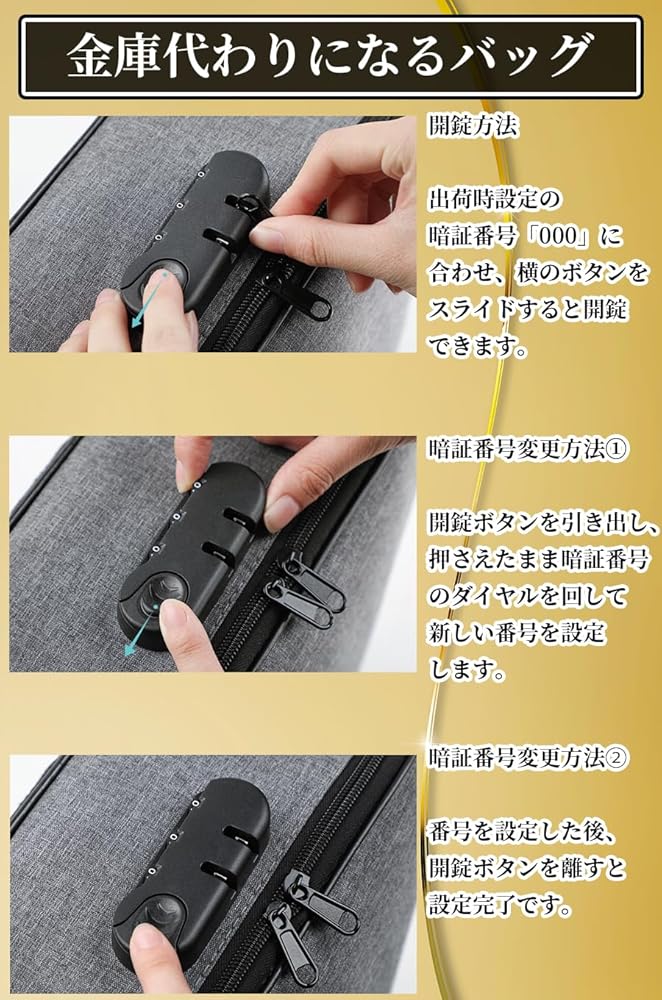 金庫代わりになるバッグ

開錠方法

出荷時設定の暗証番号「000」に合わせ、横のボタンをスライドすると開錠できます。

暗証番号変更方法①

開錠ボタンを引き出し、押さえたまま暗証番号のダイヤルを回して新しい番号を設定します。

暗証番号変更方法②

番号を設定した後、開錠ボタンを離すと設定完了です。