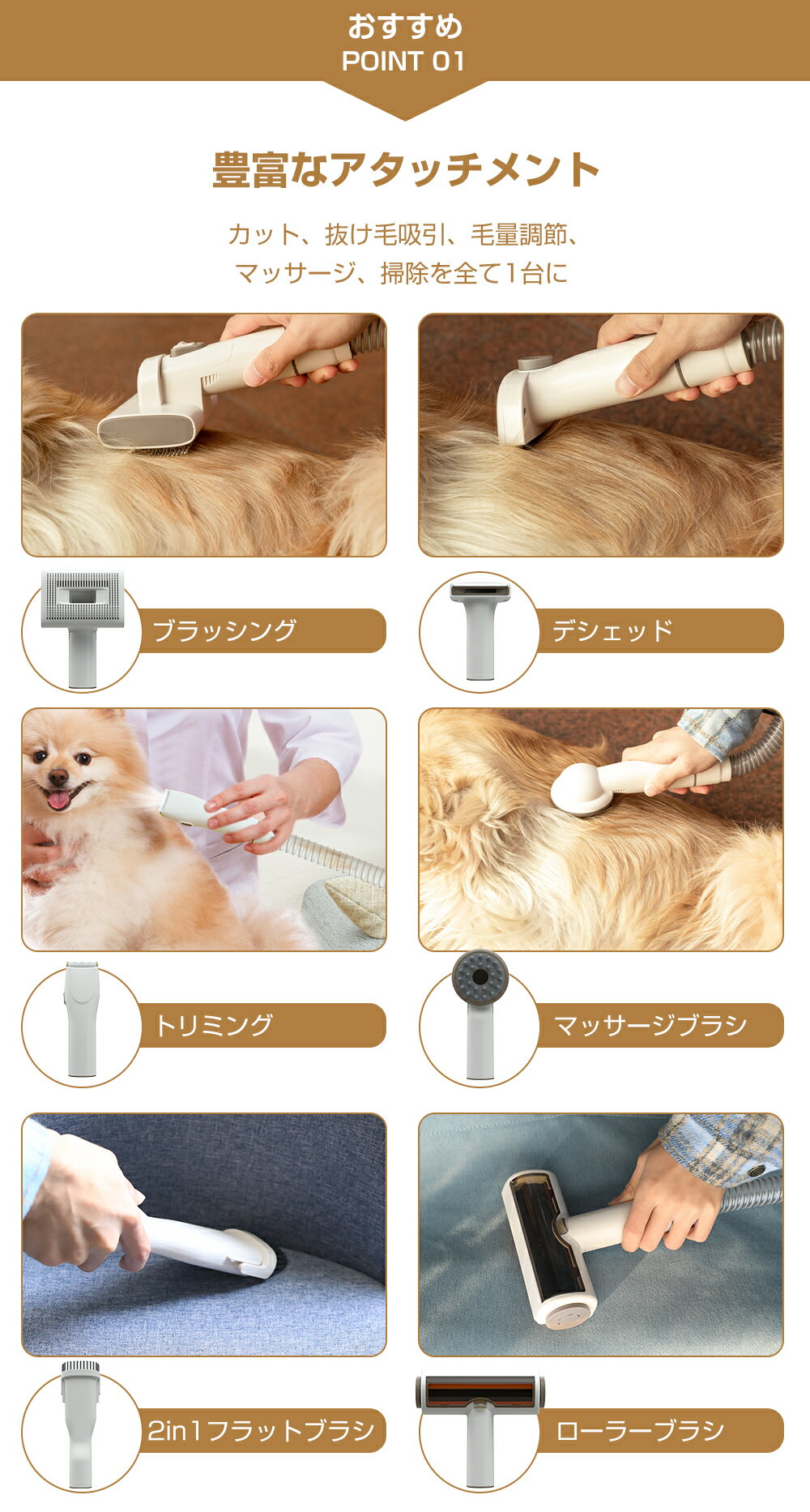 おすすめ
POINT 01

豊富なアタッチメント

カット、抜け毛吸引、毛量調節、マッサージ、掃除を全て1台に

ブラッシング

デシェッド

トリミング

マッサージブラシ

2in1フラットブラシ

ローラーブラシ