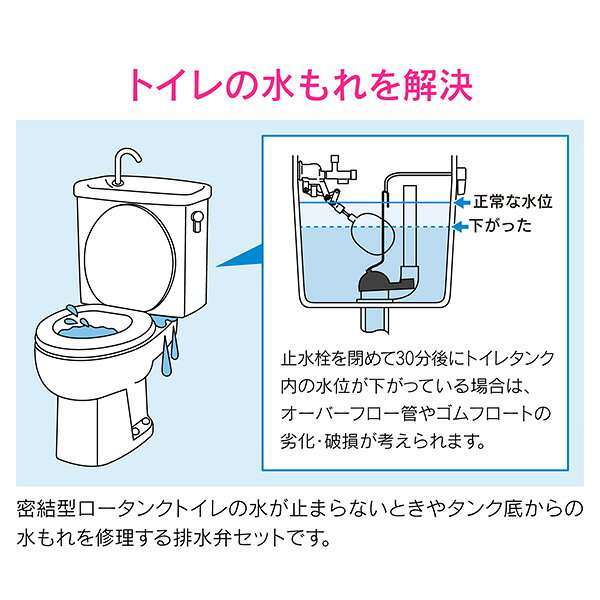 トイレの水もれを解決

正常な水位
下がった

止水栓を閉めて30分後にトイレタンク内の水位が下がっている場合は、オーバーフロー管やゴムフロートの劣化・破損が考えられます。

密結型ロータンクトイレの水が止まらないときやタンク底からの水もれを修理する排水弁セットです。