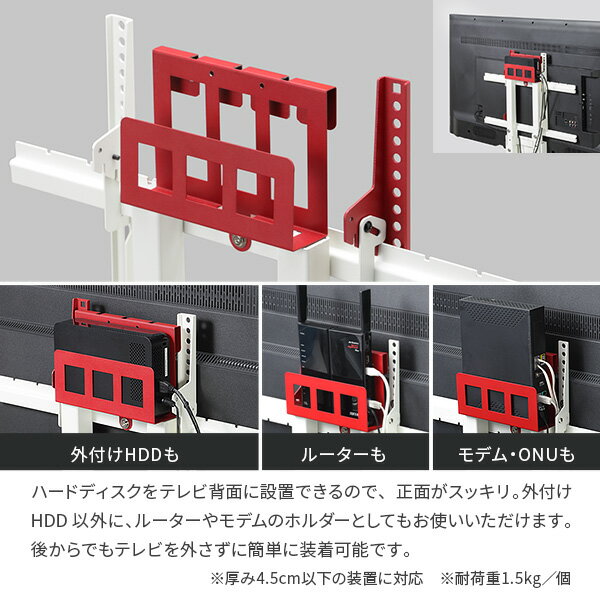 外付けHDDも

ルーターも

モデム・ONUも

ハードディスクをテレビ背面に設置できるので、正面がスッキリ。外付けHDD 以外に、ルーターやモデムのホルダーとしてもお使いいただけます。後からでもテレビを外さずに簡単に装着可能です。

※厚み4.5cm以下の装置に対応　※耐荷重1.5kg／個