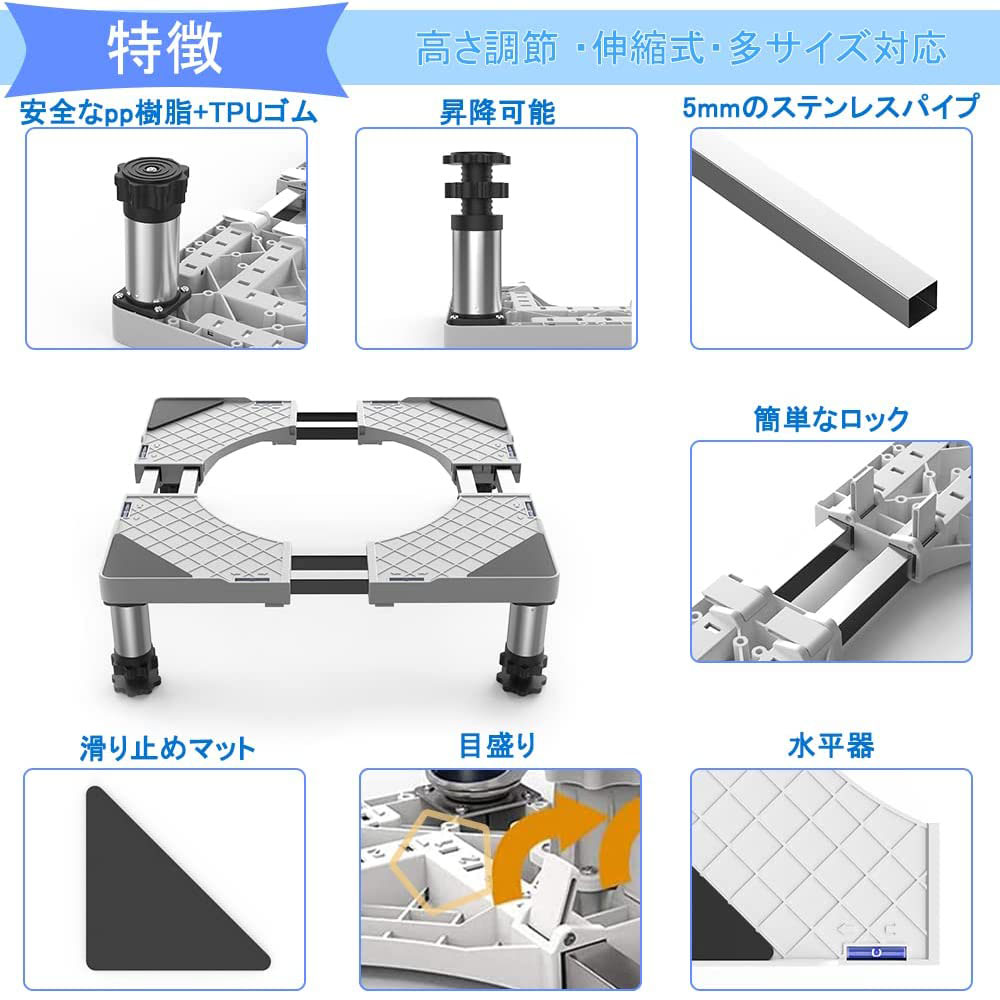 特徴

高さ調節 ・伸縮式・多サイズ対応

安全なpp樹脂+TPUゴム

昇降可能

5mmのステンレスパイプ

簡単なロック

滑り止めマット

目盛り

水平器