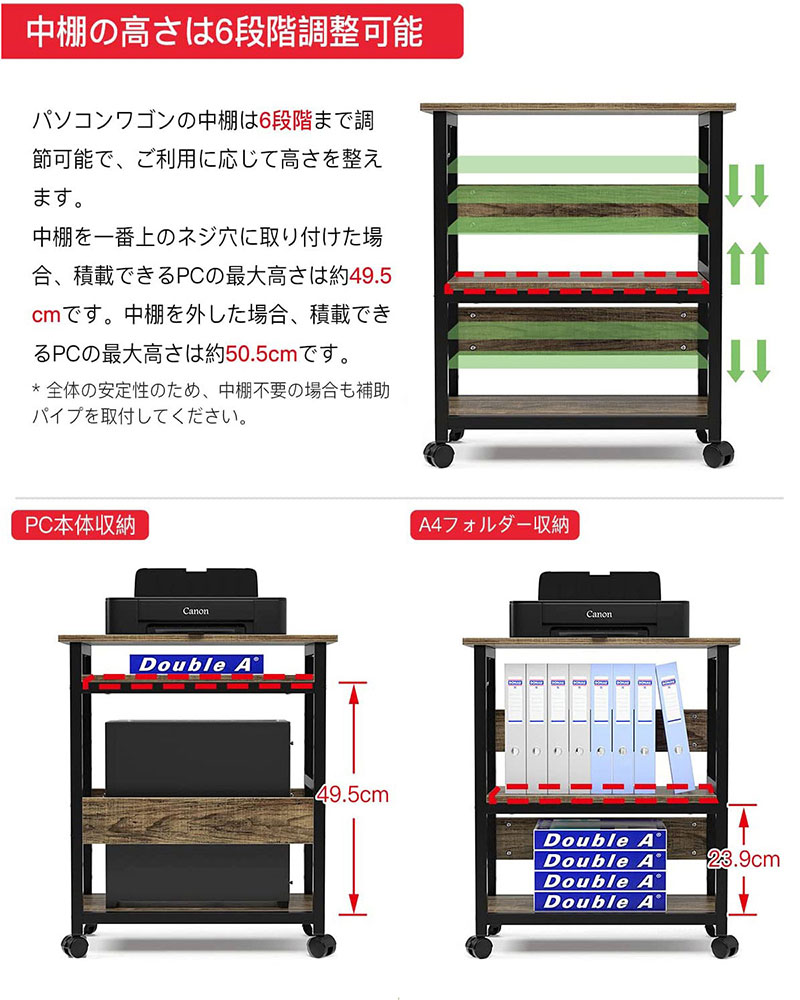 中棚の高さは6段階調整可能

パソコンワゴンの中棚は6段階まで調節可能で、ご利用に応じて高さを整えます。
中棚を一番上のネジ穴に取り付けた場合、積載できるPCの最大高さは約49.5cmです。中棚を外した場合、積載できるPCの最大高さは約50.5cmです。
* 全体の安定性のため、中棚不要の場合も補助パイプを取付してください。

PC本体収納

Canon

Double A

49.5cm

A4フォルダー収納

Canon

Double A
Double A
Double A
Double A

23.9cm